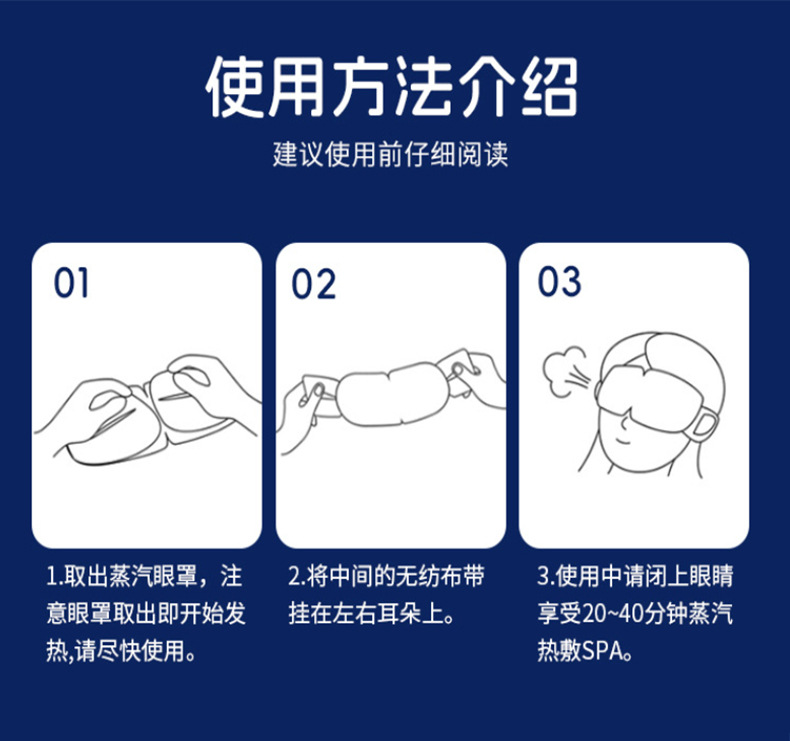 使用方法介绍

建议使用前仔细阅读

01

02

03

1.取出蒸汽眼罩，注意眼罩取出即开始发热,请尽快使用。

2.将中间的无纺布带挂在左右耳朵上。

3.使用中请闭上眼睛享受20~40分钟蒸汽热敷SPA。