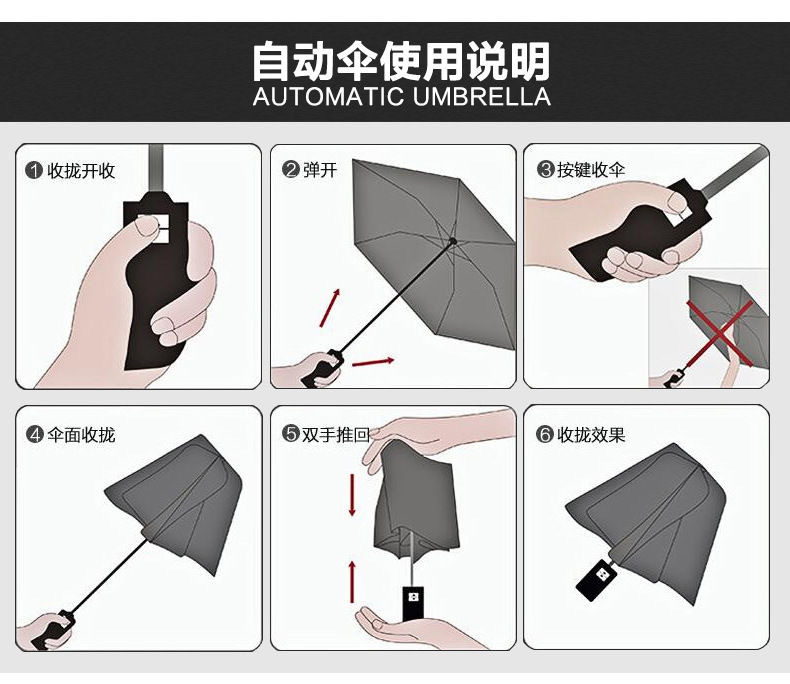 自动伞使用说明
AUTOMATIC UMBRELLA

❶ 收拢开收

❷ 弹开

❸ 按键收伞

❹ 伞面收拢

❺ 双手推回

❻ 收拢效果