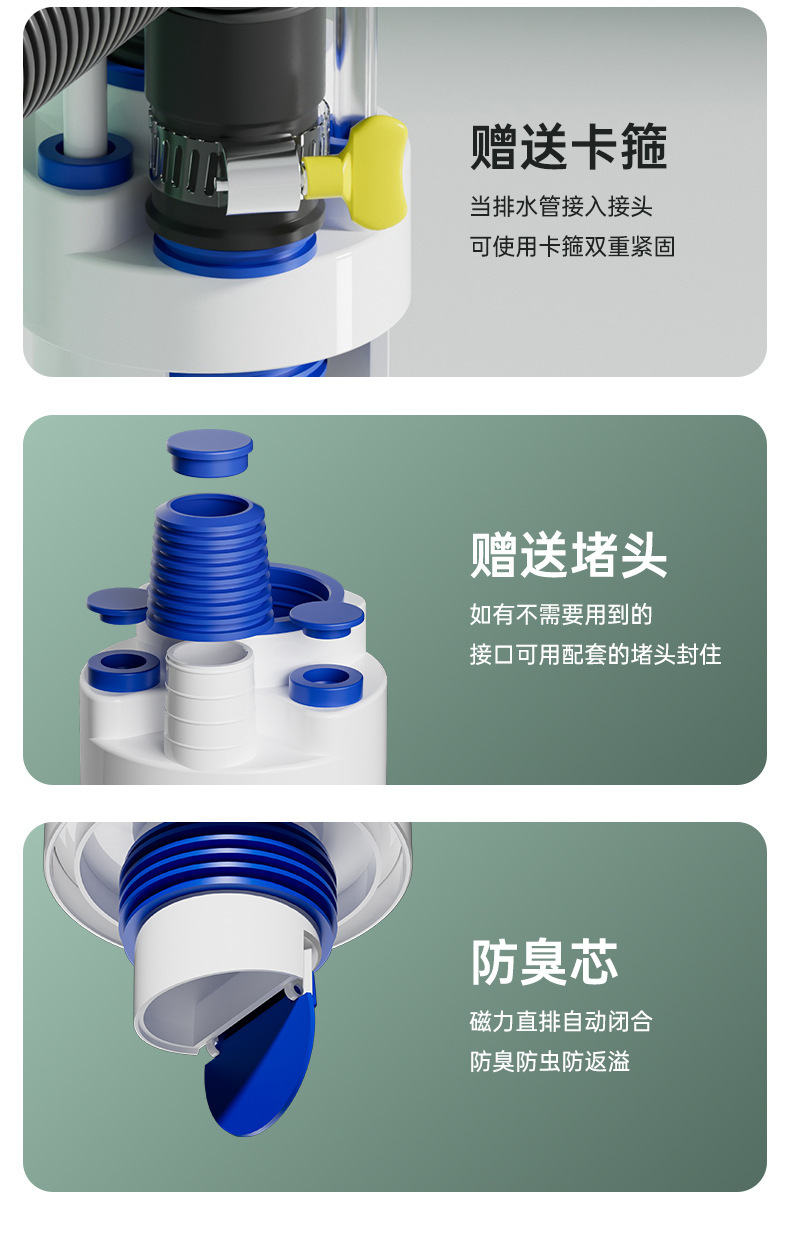 赠送卡箍

当排水管接入接头
可使用卡箍双重紧固

赠送堵头

如有不需要用到的
接口可用配套的堵头封住

防臭芯

磁力直排自动闭合
防臭防虫防返溢