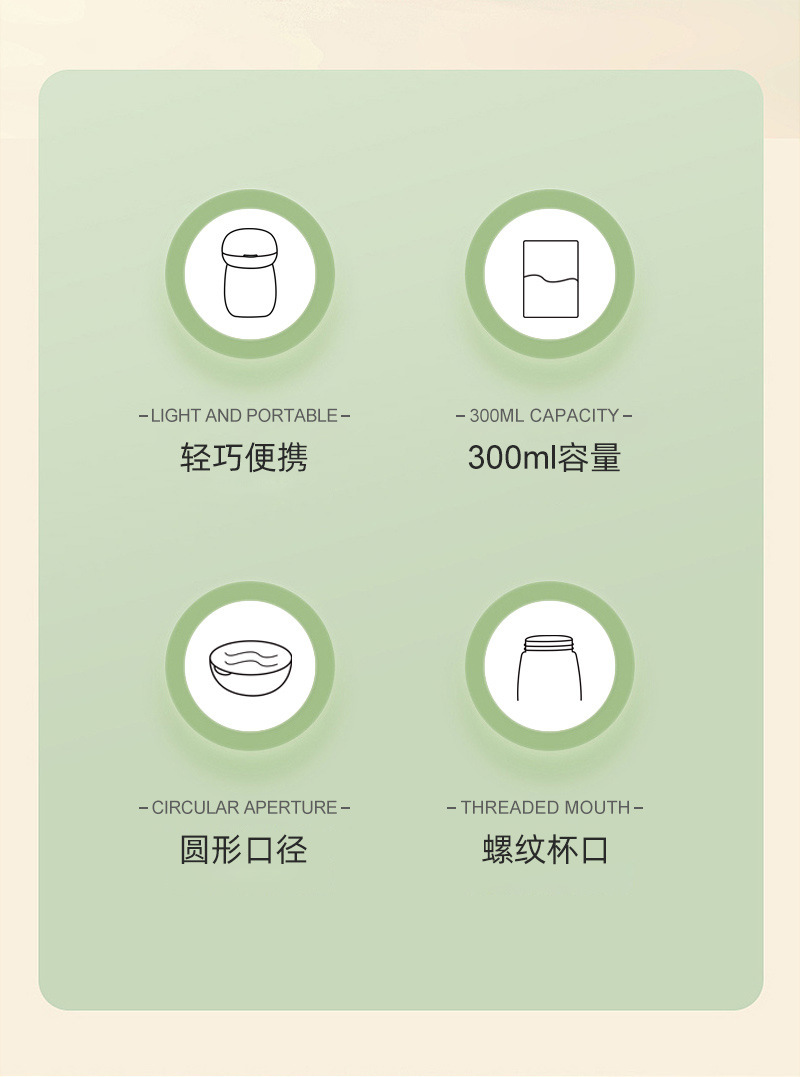 - LIGHT AND PORTABLE -
轻巧便携

- 300ML CAPACITY -
300ml容量

- CIRCULAR APERTURE -
圆形口径

- THREADED MOUTH -
螺纹杯口