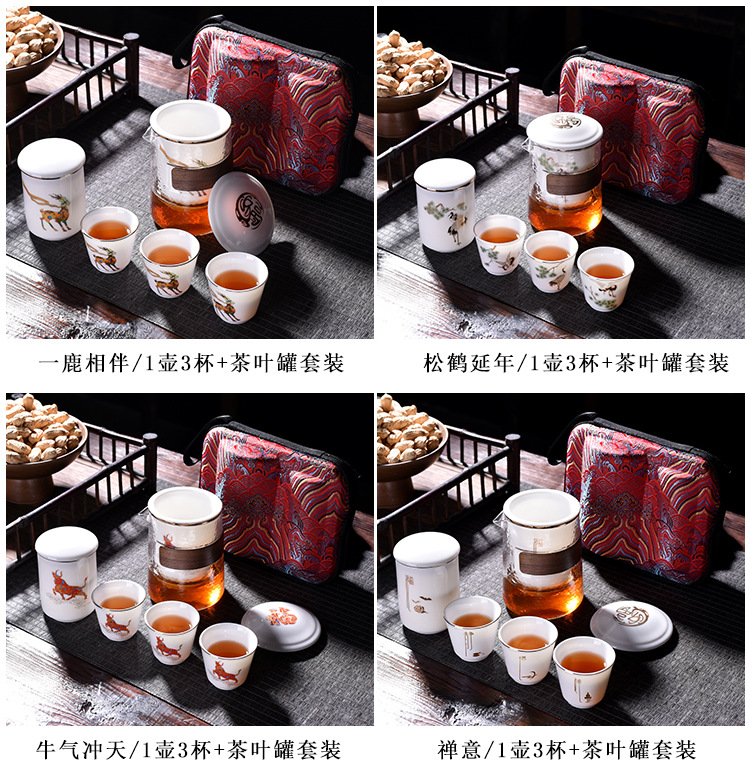 一鹿相伴/1壶3杯+茶叶罐套装

松鹤延年/1壶3杯+茶叶罐套装

牛气冲天/1壶3杯+茶叶罐套装

禅意/1壶3杯+茶叶罐套装