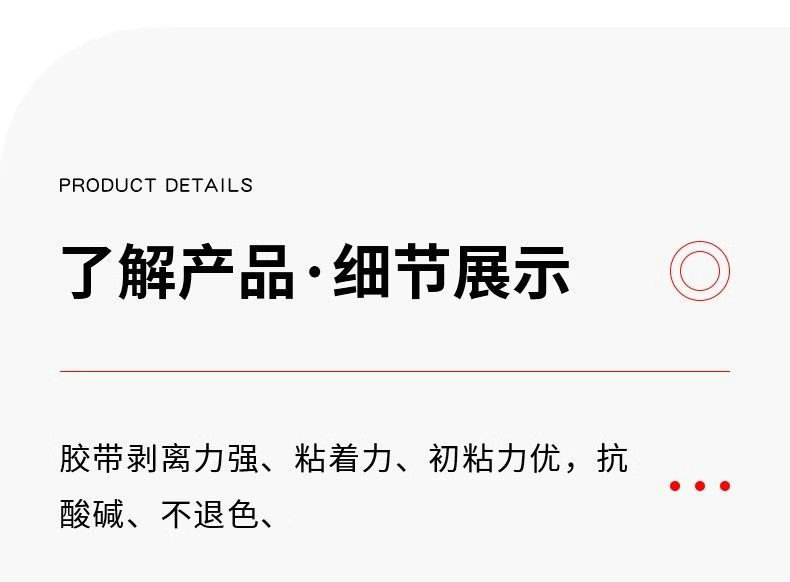 PRODUCT DETAILS

了解产品·细节展示

胶带剥离力强、粘着力、初粘力优，抗酸碱、不退色、