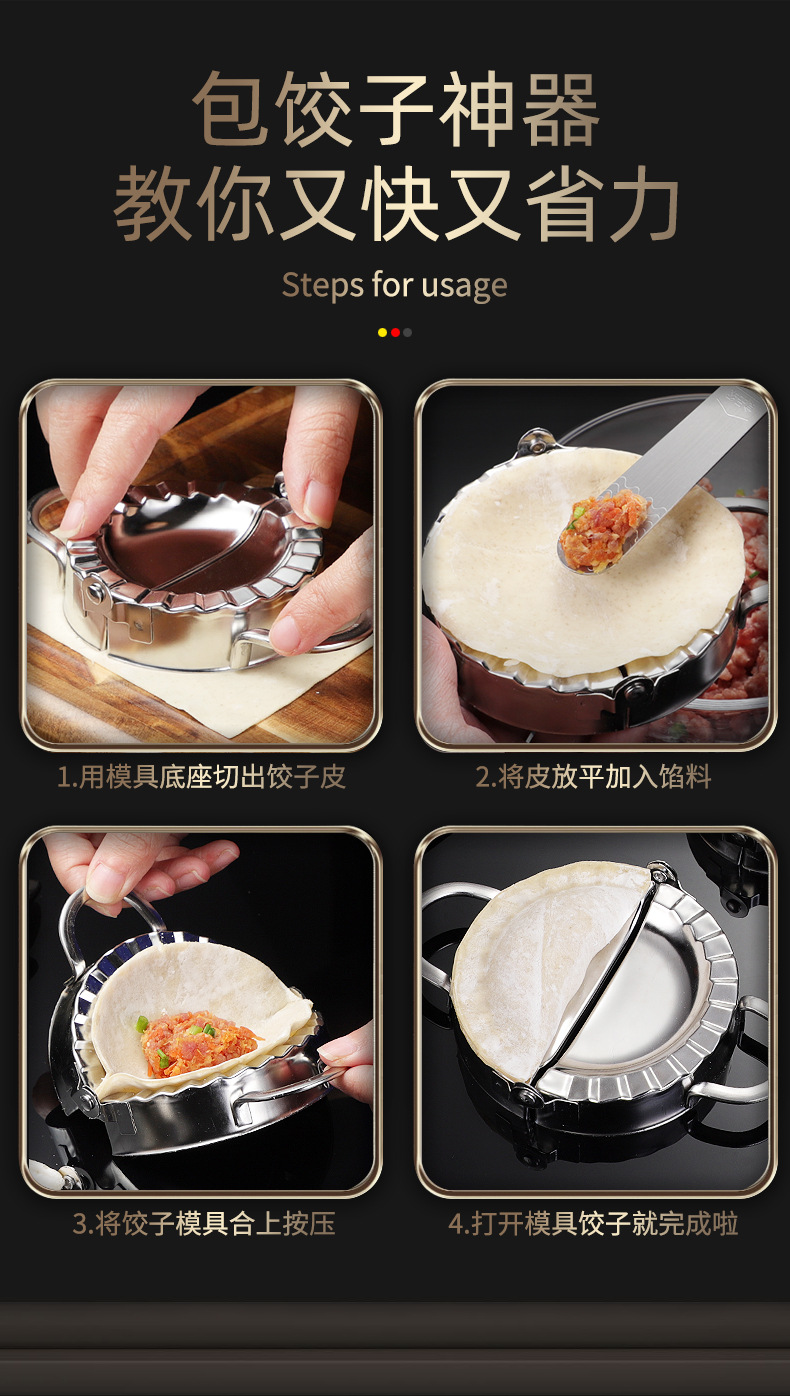 包饺子神器
教你又快又省力

Steps for usage

1.用模具底座切出饺子皮

2.将皮放平加入馅料

3.将饺子模具合上按压

4.打开模具饺子就完成啦