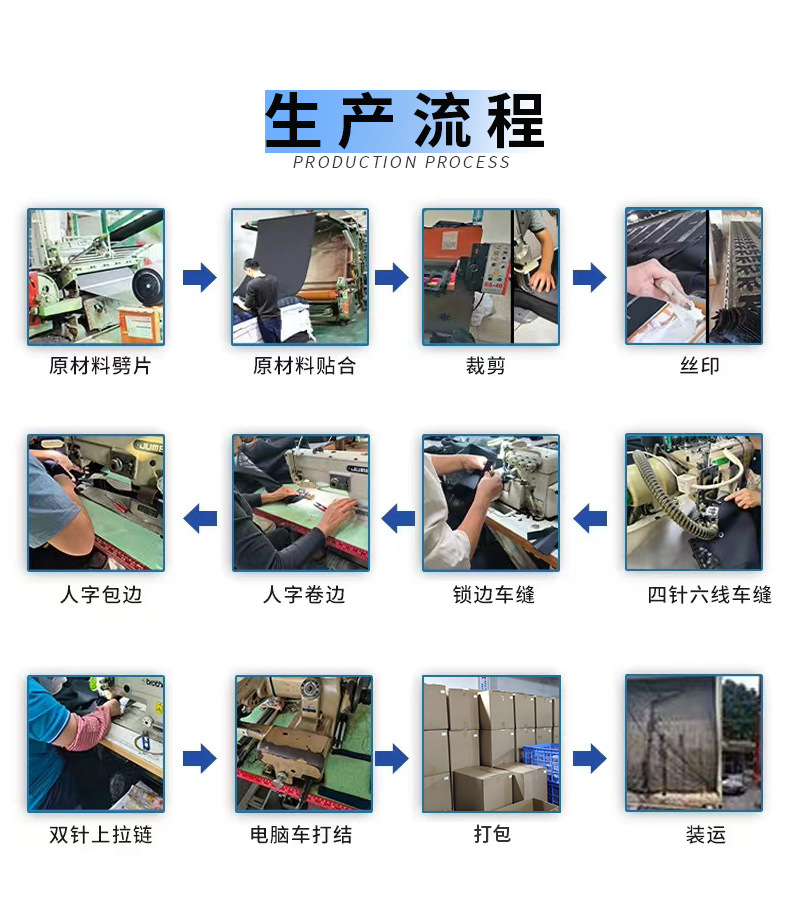 生产流程
PRODUCTION PROCESS

原材料劈片

原材料贴合

裁剪

丝印

人字包边

人字卷边

锁边车缝

四针六线车缝

双针上拉链

电脑车打结

打包

装运