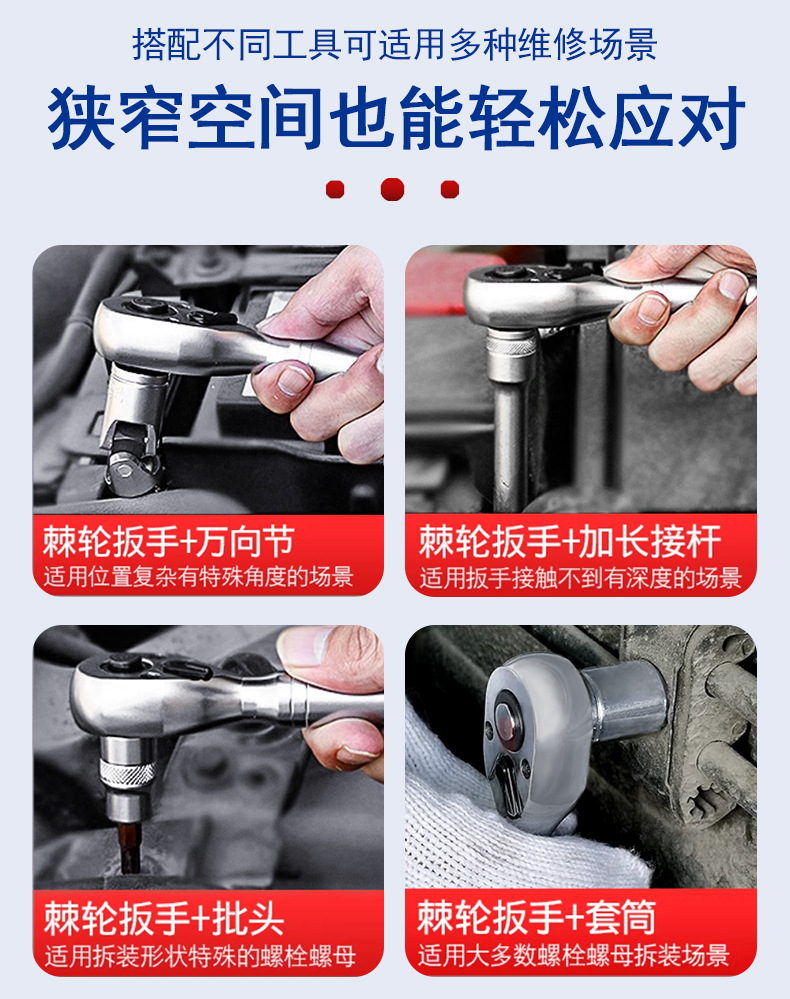 搭配不同工具可适用多种维修场景

狭窄空间也能轻松应对

棘轮扳手+万向节
适用位置复杂有特殊角度的场景

棘轮扳手+加长接杆
适用扳手接触不到有深度的场景

棘轮扳手+批头
适用拆装形状特殊的螺栓螺母

棘轮扳手+套筒
适用大多数螺栓螺母拆装场景