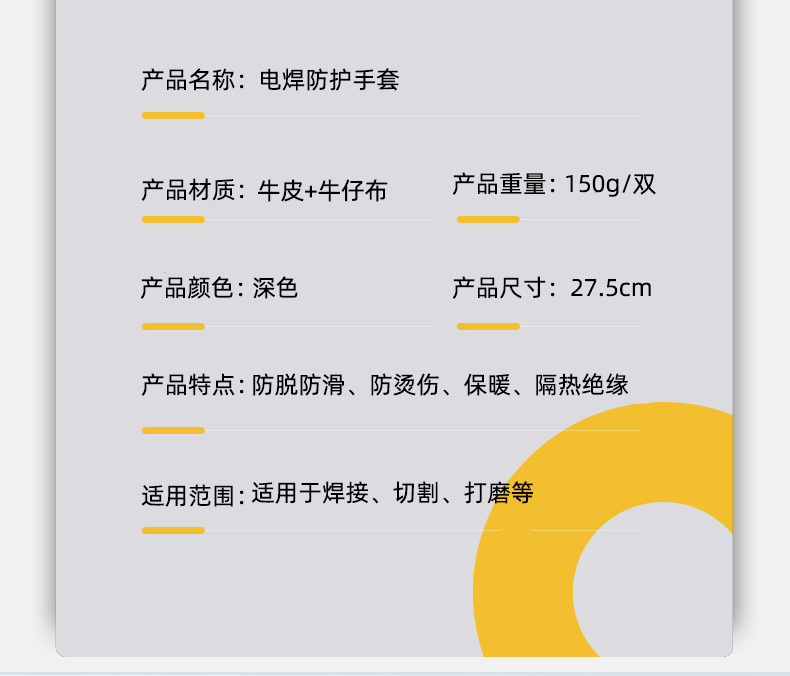 产品名称：电焊防护手套

产品材质：牛皮+牛仔布

产品重量：150g/双

产品颜色：深色

产品尺寸：27.5cm

产品特点：防脱防滑、防烫伤、保暖、隔热绝缘

适用范围：适用于焊接、切割、打磨等