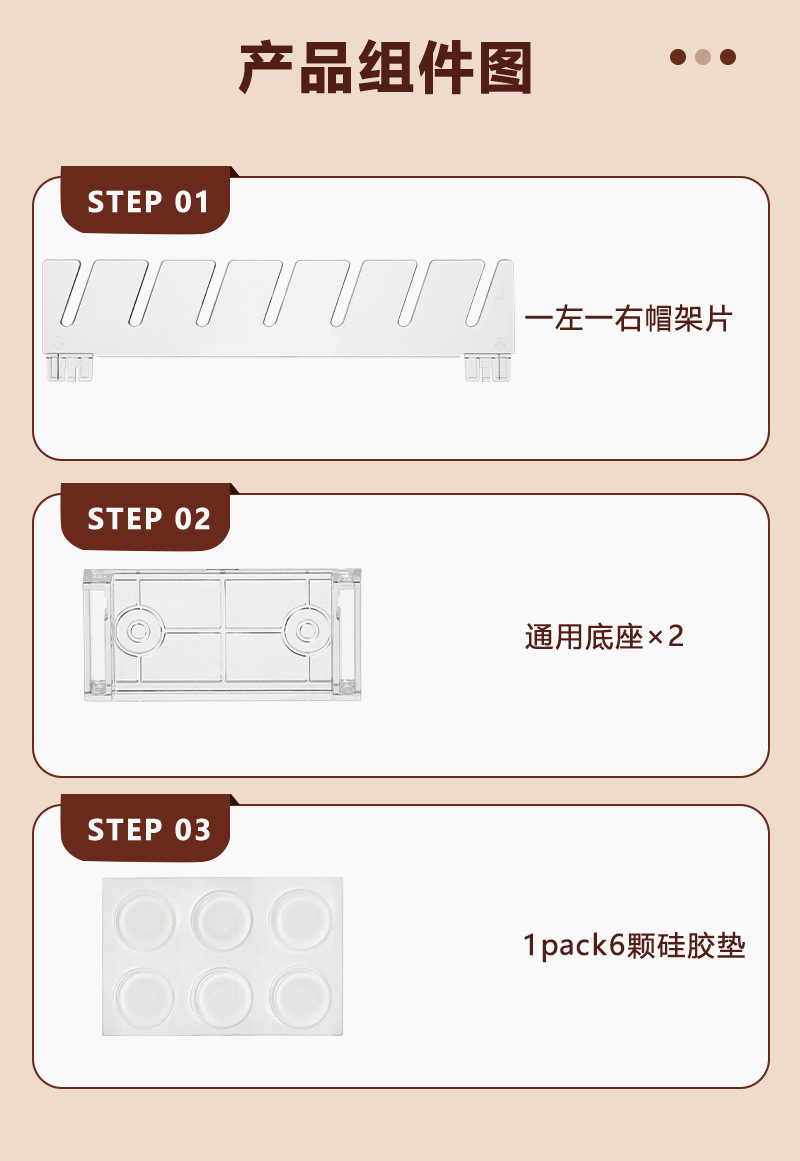 产品组件图

STEP 01

一左一右帽架片

STEP 02

通用底座×2

STEP 03

1pack6颗硅胶垫