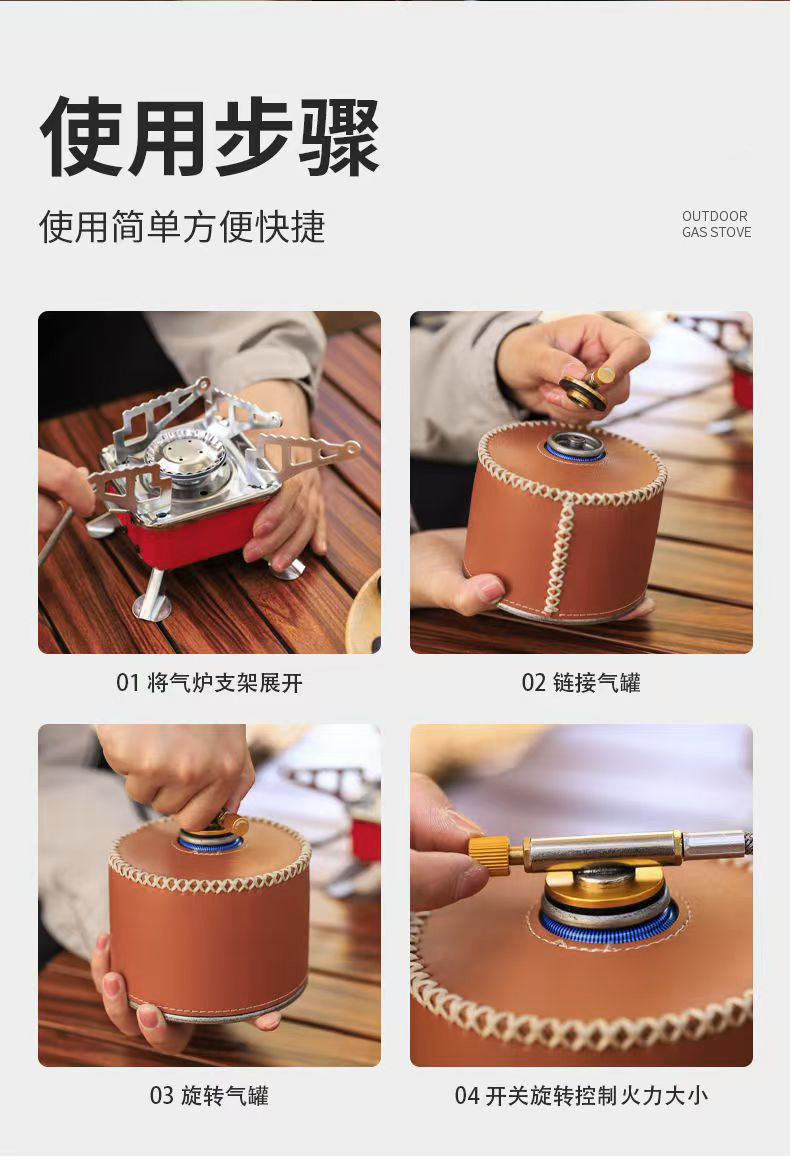 使用步骤

使用简单方便快捷

OUTDOOR GAS STOVE

01 将气炉支架展开

02 链接气罐

03 旋转气罐

04 开关旋转控制火力大小