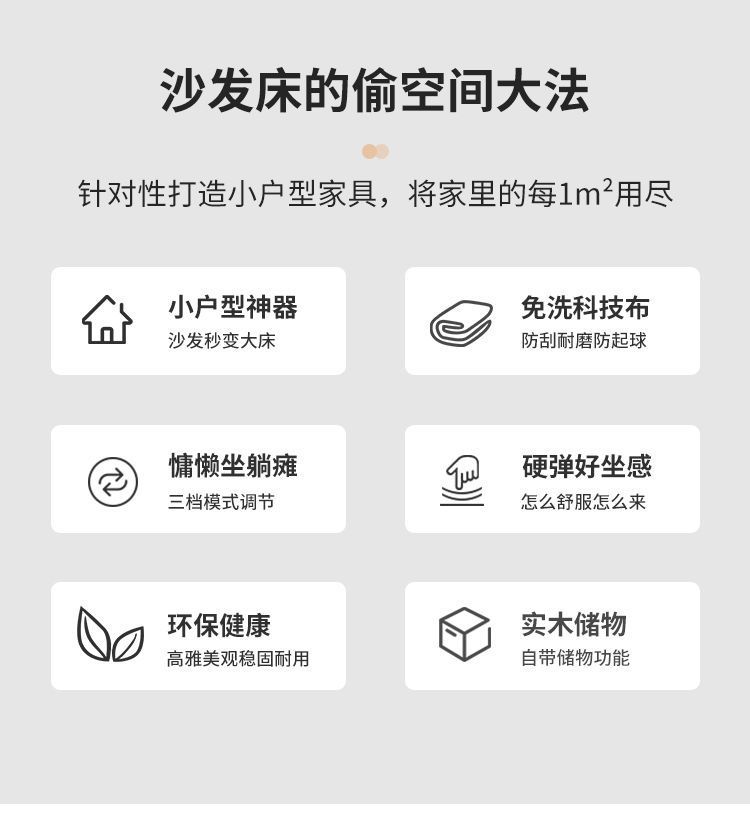 沙发床的偷空间大法

针对性打造小户型家具，将家里的每$1m^2$用尽

小户型神器
沙发秒变大床

免洗科技布
防刮耐磨防起球

慵懒坐躺瘫
三档模式调节

硬弹好坐感
怎么舒服怎么来

环保健康
高雅美观稳固耐用

实木储物
自带储物功能