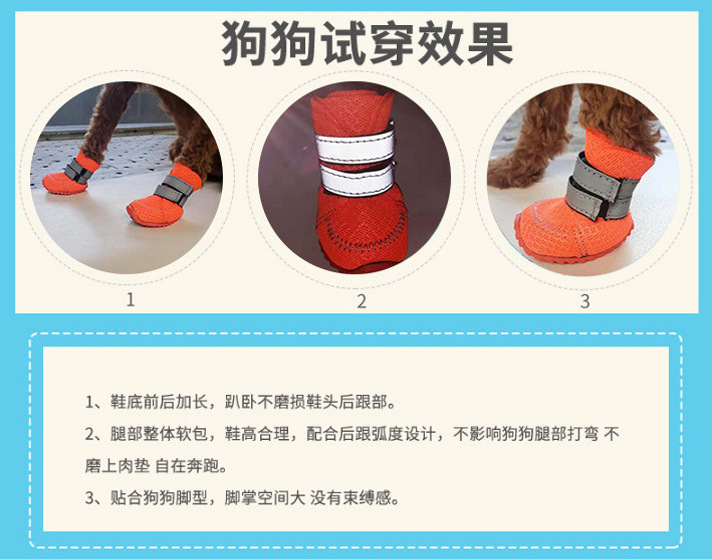 狗狗试穿效果

1

2

3

1、鞋底前后加长，趴卧不磨损鞋头后跟部。

2、腿部整体软包，鞋高合理，配合后跟弧度设计，不影响狗狗腿部打弯 不磨上肉垫 自在奔跑。

3、贴合狗狗脚型，脚掌空间大 没有束缚感。