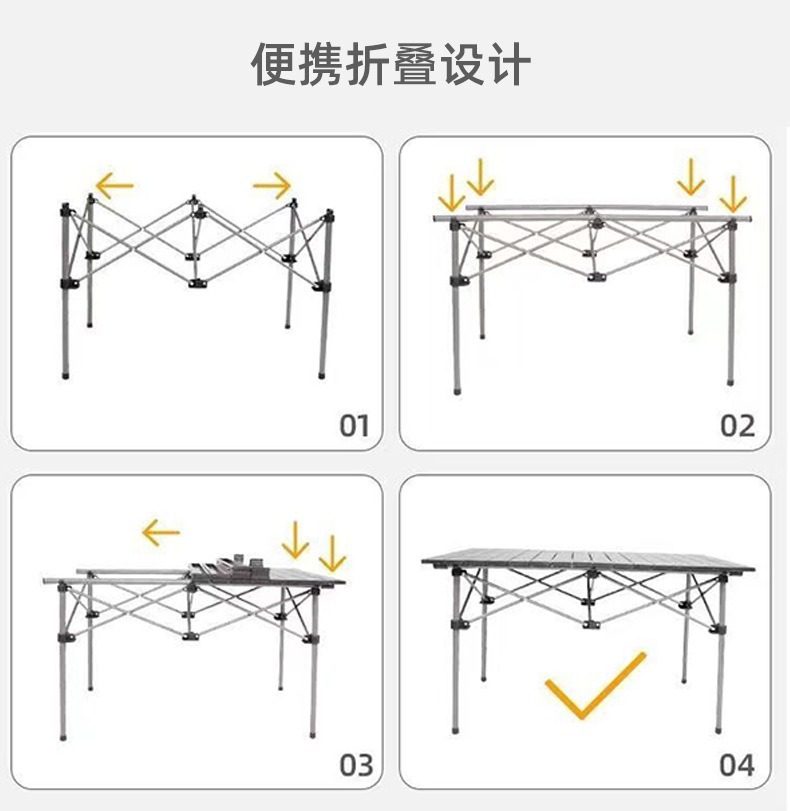 便携折叠设计

01

02

03

04