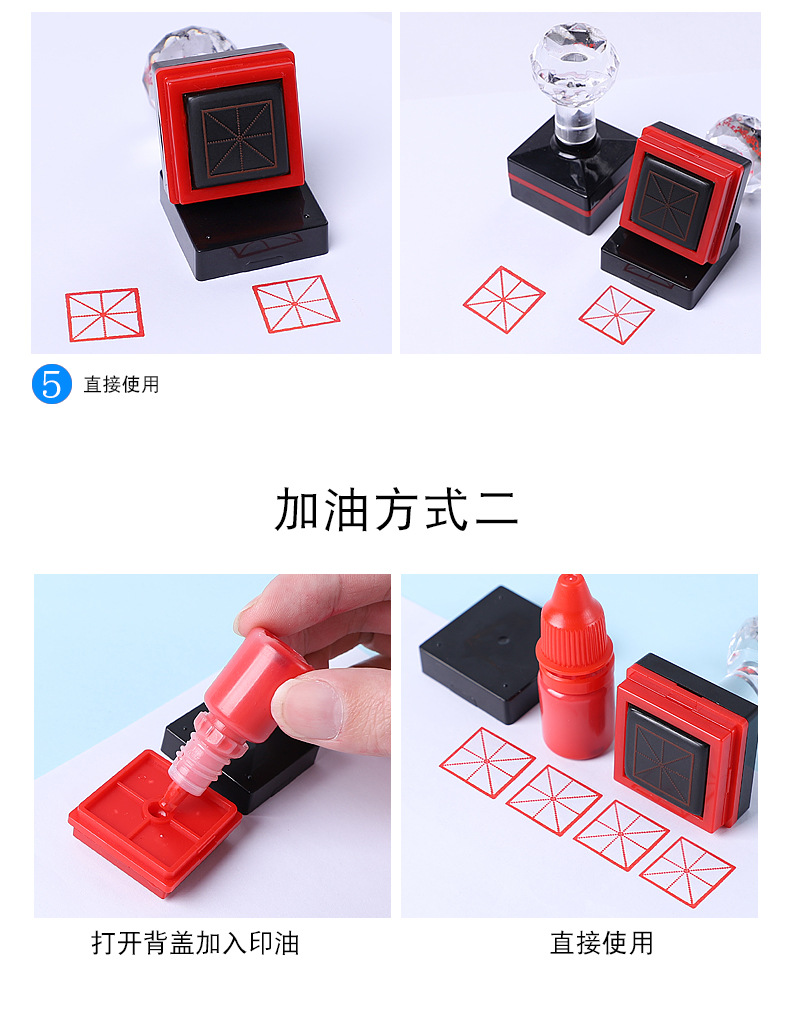 5 直接使用

加油方式二

打开背盖加入印油

直接使用