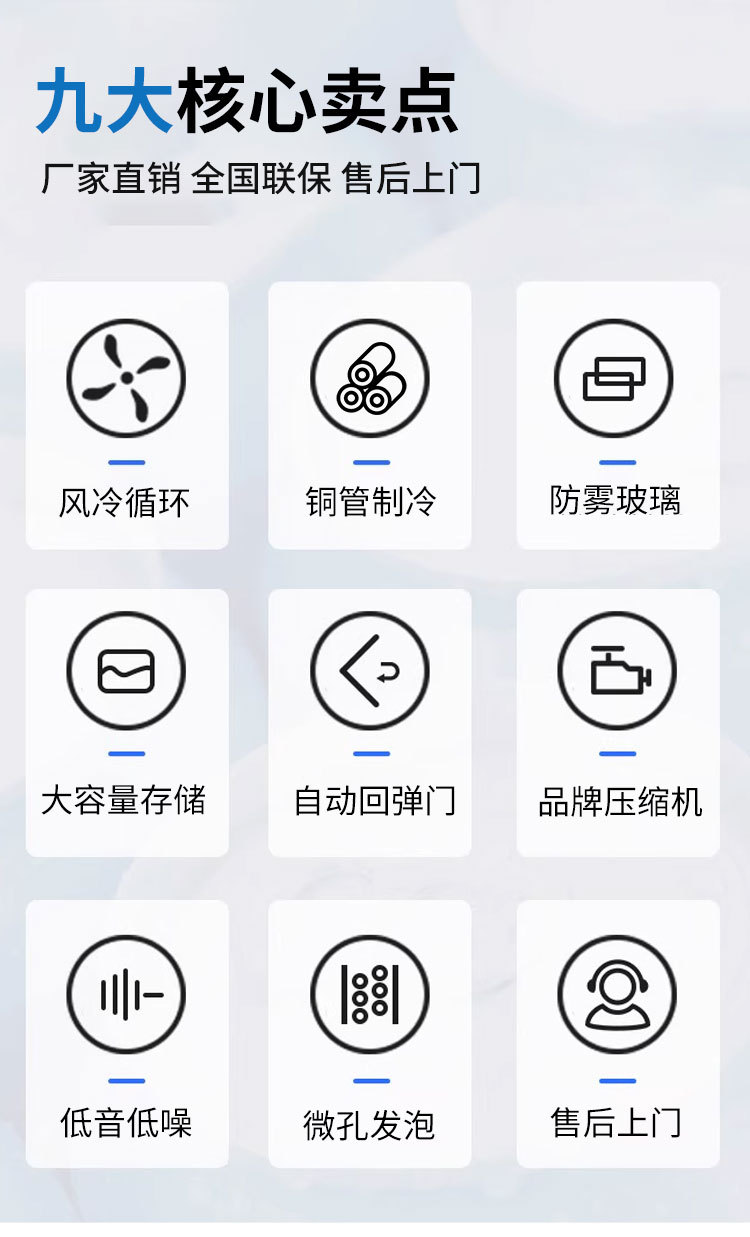 九大核心卖点

厂家直销 全国联保 售后上门

风冷循环

铜管制冷

防雾玻璃

大容量存储

自动回弹门

品牌压缩机

低音低噪

微孔发泡

售后上门