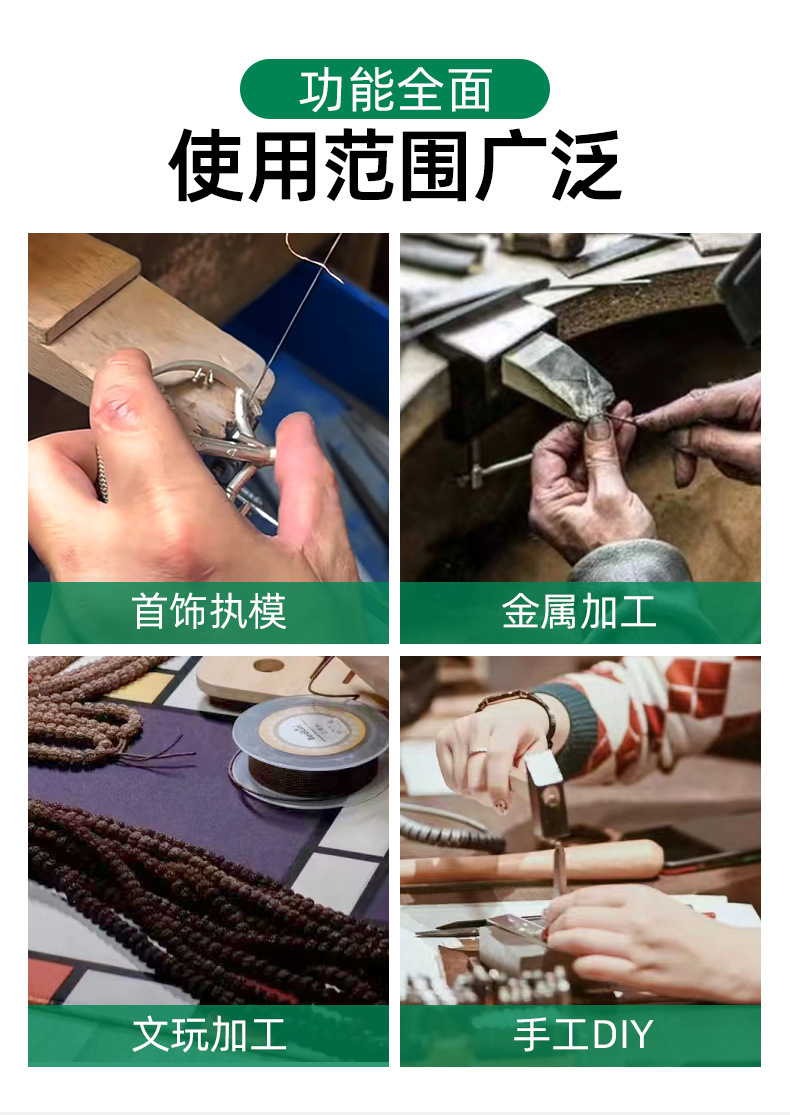 功能全面
使用范围广泛

首饰执模

金属加工

文玩加工

手工DIY