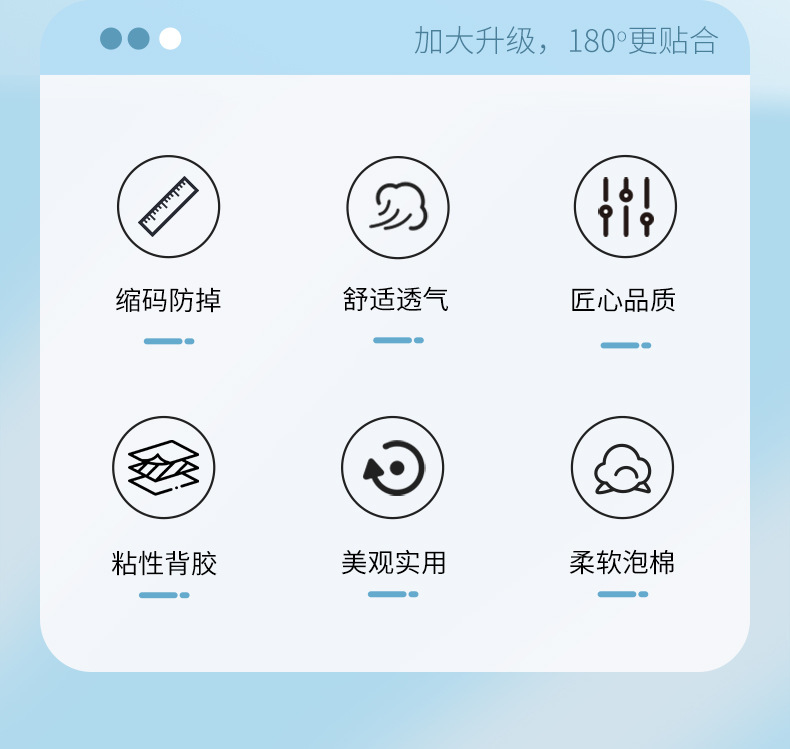 加大升级，180°更贴合

缩码防掉

舒适透气

匠心品质

粘性背胶

美观实用

柔软泡棉