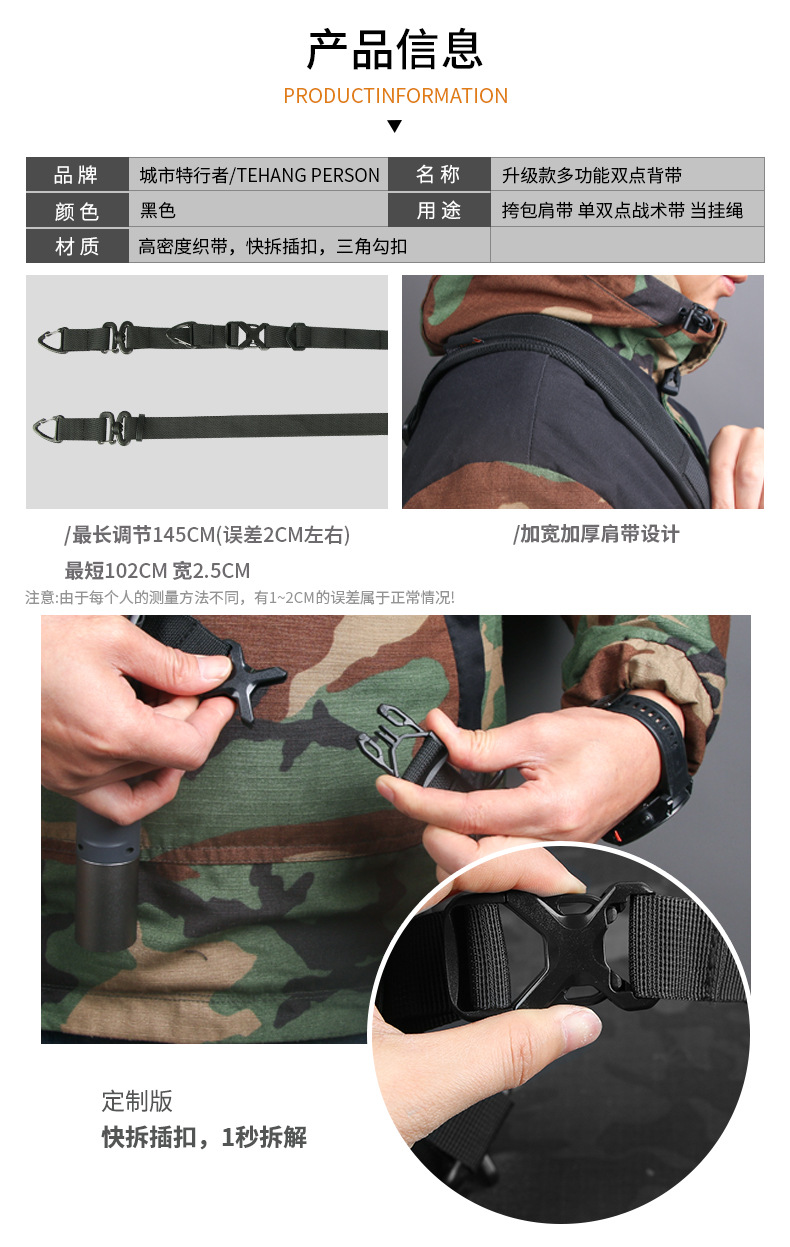 产品信息

PRODUCTINFORMATION

| 品牌 | 城市特行者/TEHANG PERSON | 名称 | 升级款多功能双点背带 |
|---|---|---|---|
| 颜色 | 黑色 | 用途 | 挎包肩带 单双点战术带 当挂绳 |
| 材质 | 高密度织带，快拆插扣，三角勾扣 | | |

/最长调节145CM(误差2CM左右)
最短102CM 宽2.5CM

/加宽加厚肩带设计

注意:由于每个人的测量方法不同，有1~2CM的误差属于正常情况!

定制版
快拆插扣，1秒拆解