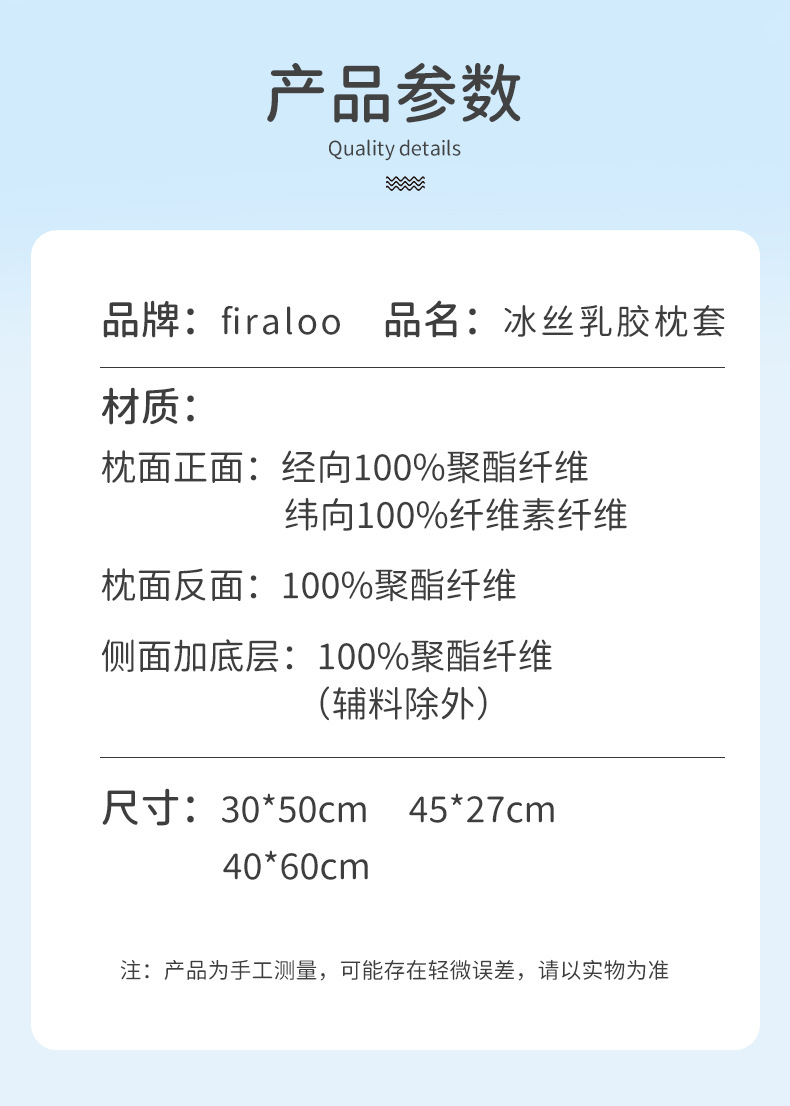 产品参数
Quality details

品牌：firaloo 品名：冰丝乳胶枕套

材质：
枕面正面：经向100%聚酯纤维
纬向100%纤维素纤维

枕面反面：100%聚酯纤维

侧面加底层：100%聚酯纤维
（辅料除外）

尺寸：30*50cm 45*27cm
40*60cm

注：产品为手工测量，可能存在轻微误差，请以实物为准