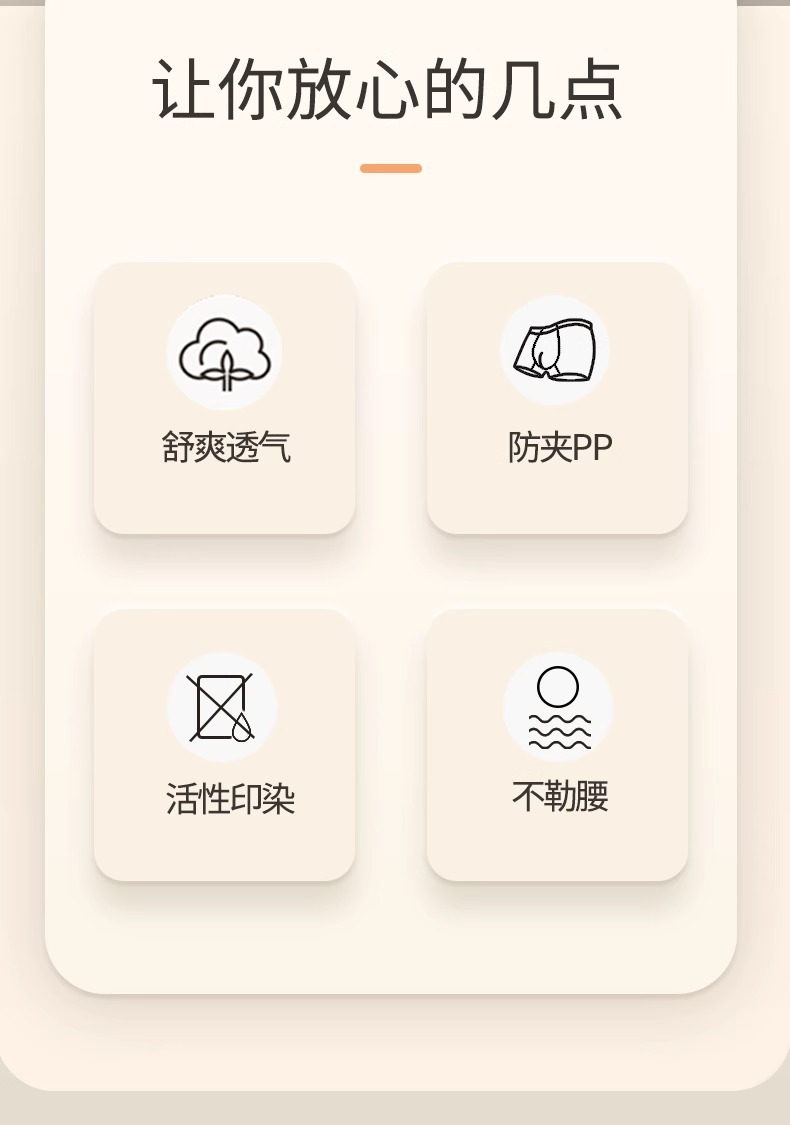 让你放心的几点

舒爽透气

防夹PP

活性印染

不勒腰