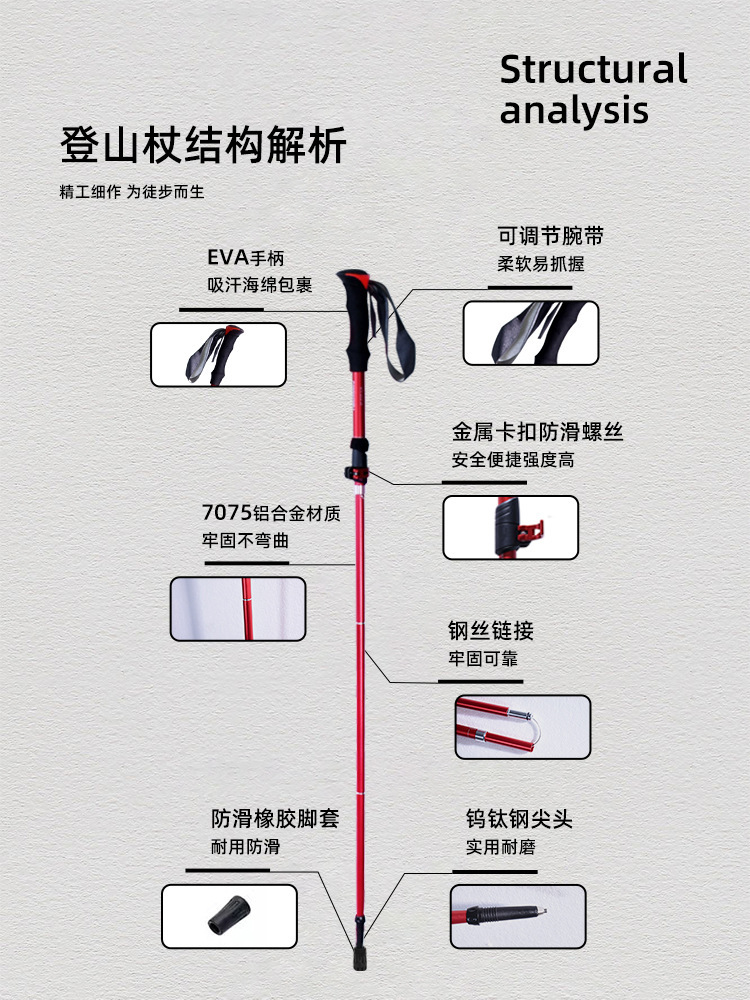 Structural analysis

登山杖结构解析

精工细作 为徒步而生

EVA手柄
吸汗海绵包裹

可调节腕带
柔软易抓握

金属卡扣防滑螺丝
安全便捷强度高

7075铝合金材质
牢固不弯曲

钢丝链接
牢固可靠

防滑橡胶脚套
耐用防滑

钨钛钢尖头
实用耐磨