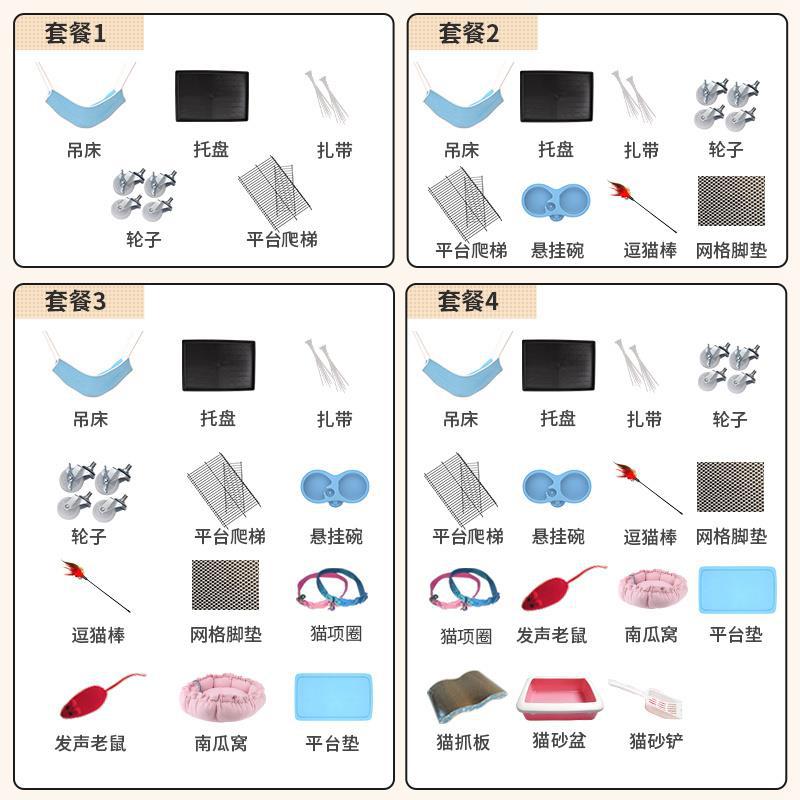 套餐1

吊床 托盘 扎带

轮子 平台爬梯

套餐2

吊床 托盘 扎带 轮子

平台爬梯 悬挂碗 逗猫棒 网格脚垫

套餐3

吊床 托盘 扎带

轮子 平台爬梯 悬挂碗

逗猫棒 网格脚垫 猫项圈

发声老鼠 南瓜窝 平台垫

套餐4

吊床 托盘 扎带 轮子

平台爬梯 悬挂碗 逗猫棒 网格脚垫

猫项圈 发声老鼠 南瓜窝 平台垫

猫抓板 猫砂盆 猫砂铲