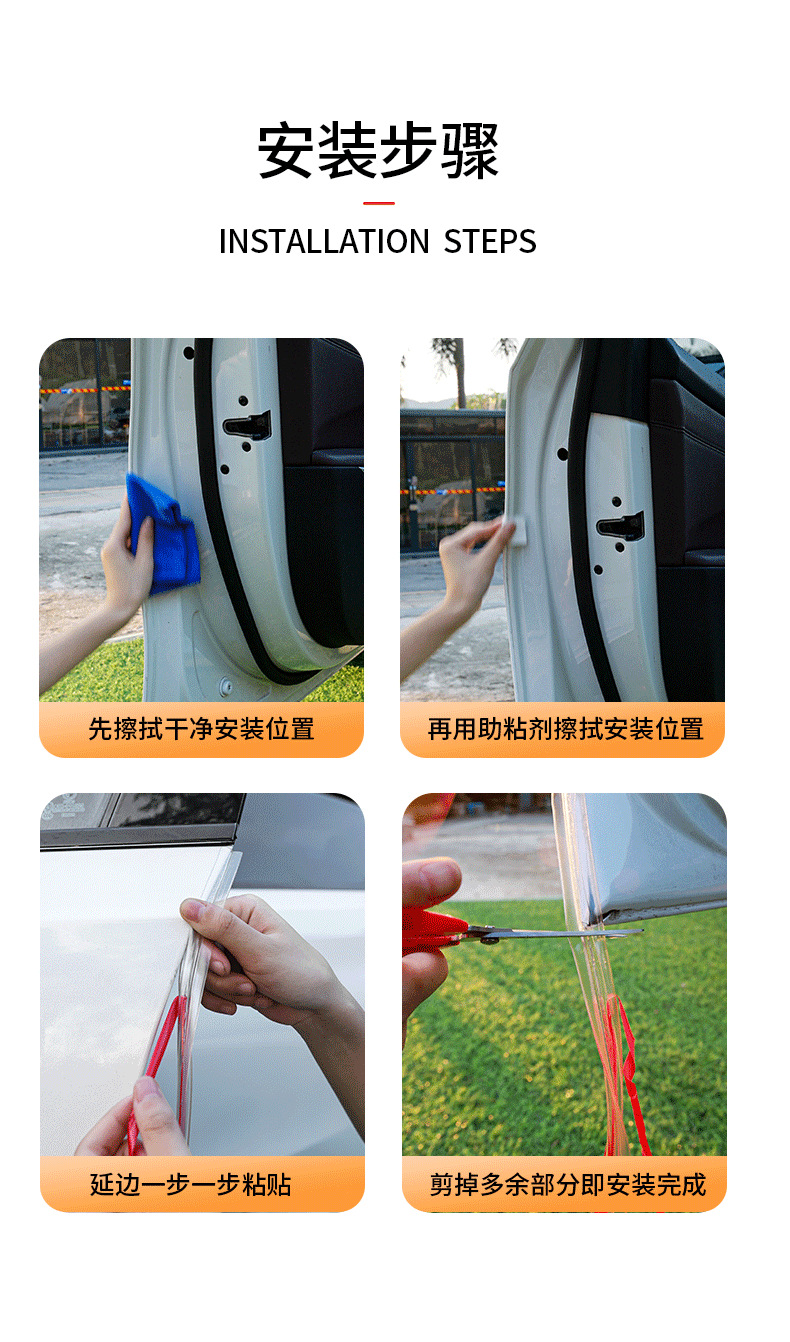 安装步骤

INSTALLATION STEPS

先擦拭干净安装位置

再用助粘剂擦拭安装位置

延边一步一步粘贴

剪掉多余部分即安装完成