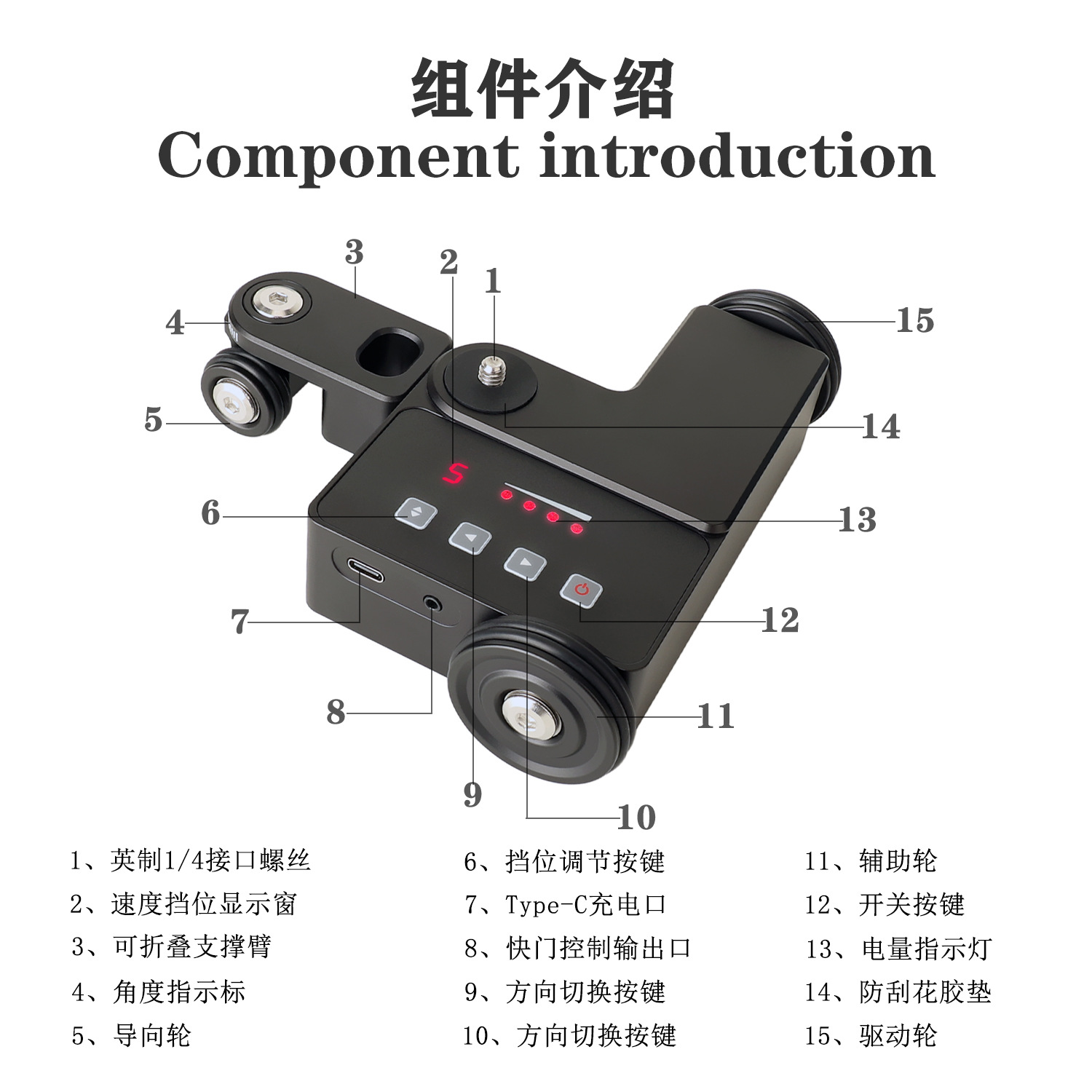 组件介绍
Component introduction

3
2
1
4
15
5
14
S
6
13
7
12
8
11
9
10

1、英制1/4接口螺丝
2、速度挡位显示窗
3、可折叠支撑臂
4、角度指示标
5、导向轮

6、挡位调节按键
7、Type-C充电口
8、快门控制输出口
9、方向切换按键
10、方向切换按键

11、辅助轮
12、开关按键
13、电量指示灯
14、防刮花胶垫
15、驱动轮