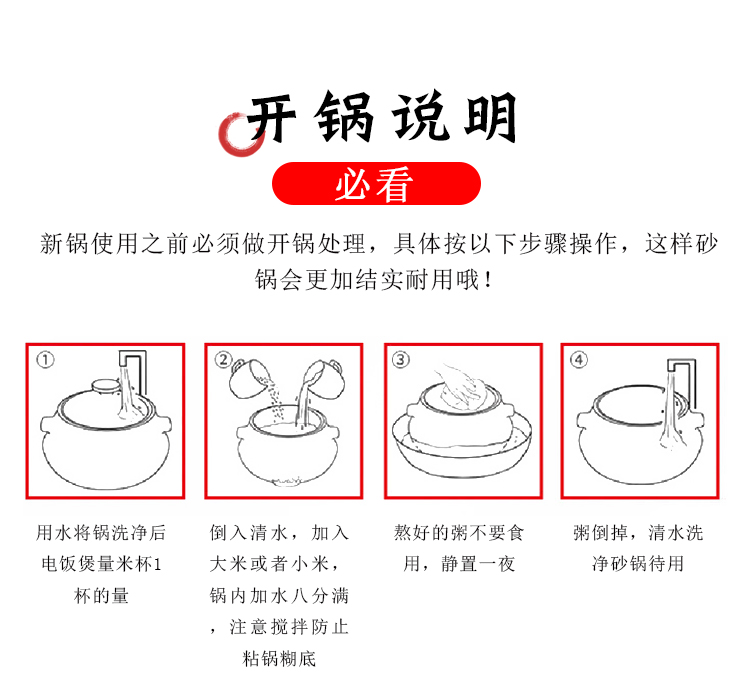 开锅说明

必看

新锅使用之前必须做开锅处理，具体按以下步骤操作，这样砂锅会更加结实耐用哦！

①

用水将锅洗净后电饭煲量米杯1杯的量

②

倒入清水，加入大米或者小米，锅内加水八分满，注意搅拌防止粘锅糊底

③

熬好的粥不要食用，静置一夜

④

粥倒掉，清水洗净砂锅待用