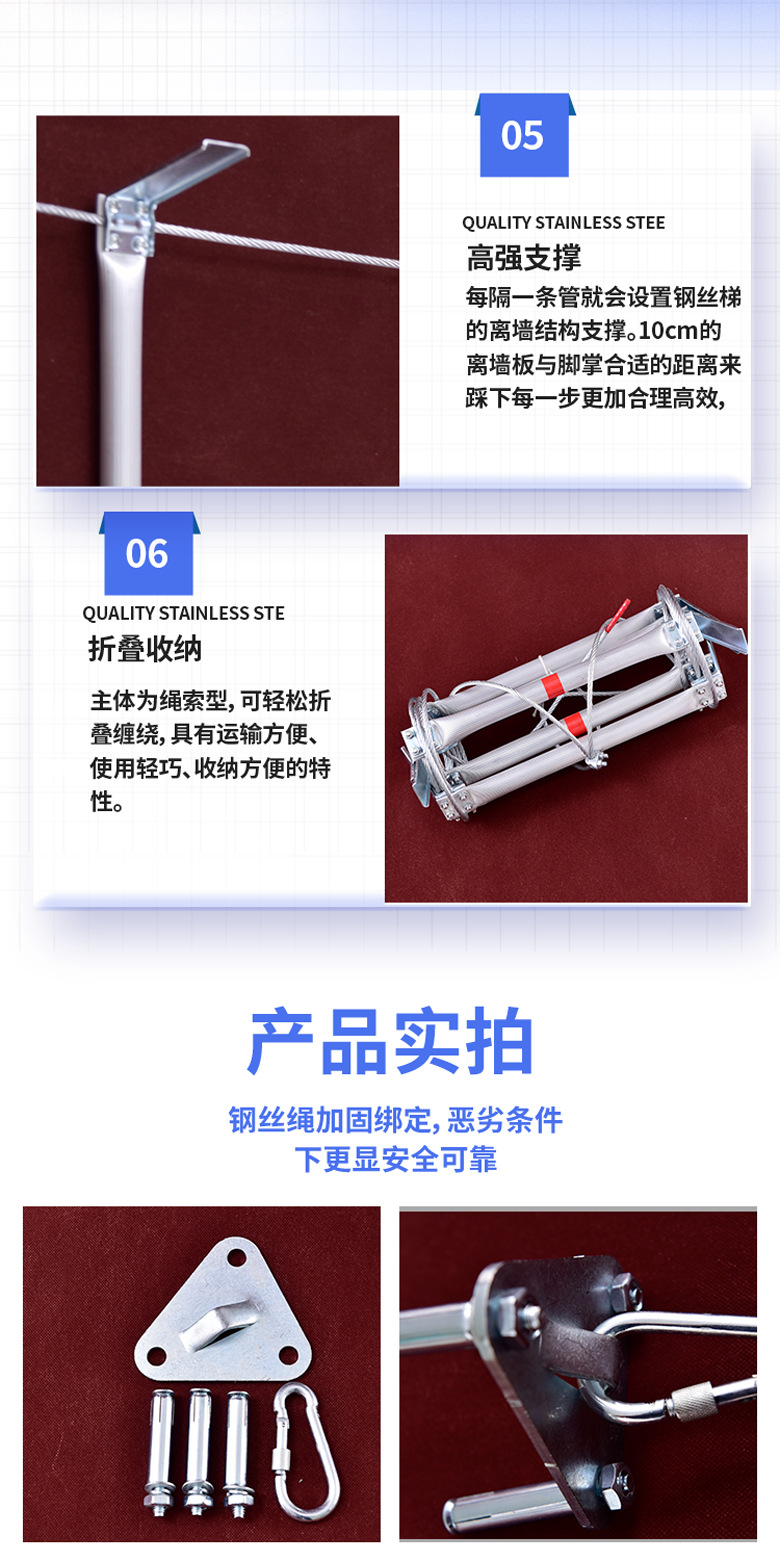 05

QUALITY STAINLESS STEE

高强支撑

每隔一条管就会设置钢丝梯的离墙结构支撑。10cm的离墙板与脚掌合适的距离来踩下每一步更加合理高效,

06

QUALITY STAINLESS STE

折叠收纳

主体为绳索型,可轻松折叠缠绕,具有运输方便、使用轻巧、收纳方便的特性。

产品实拍

钢丝绳加固绑定,恶劣条件下更显安全可靠