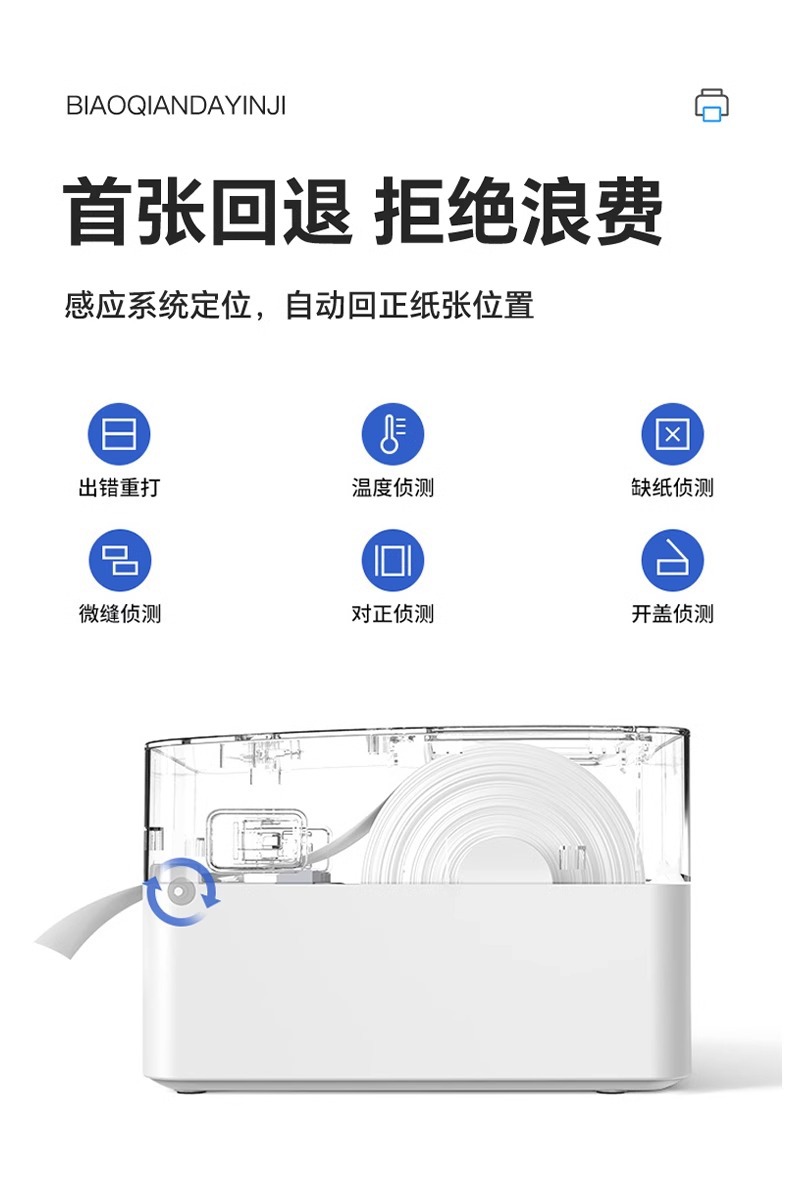 BIAOQIANDAYINJI

首张回退 拒绝浪费

感应系统定位，自动回正纸张位置

出错重打

温度侦测

缺纸侦测

微缝侦测

对正侦测

开盖侦测