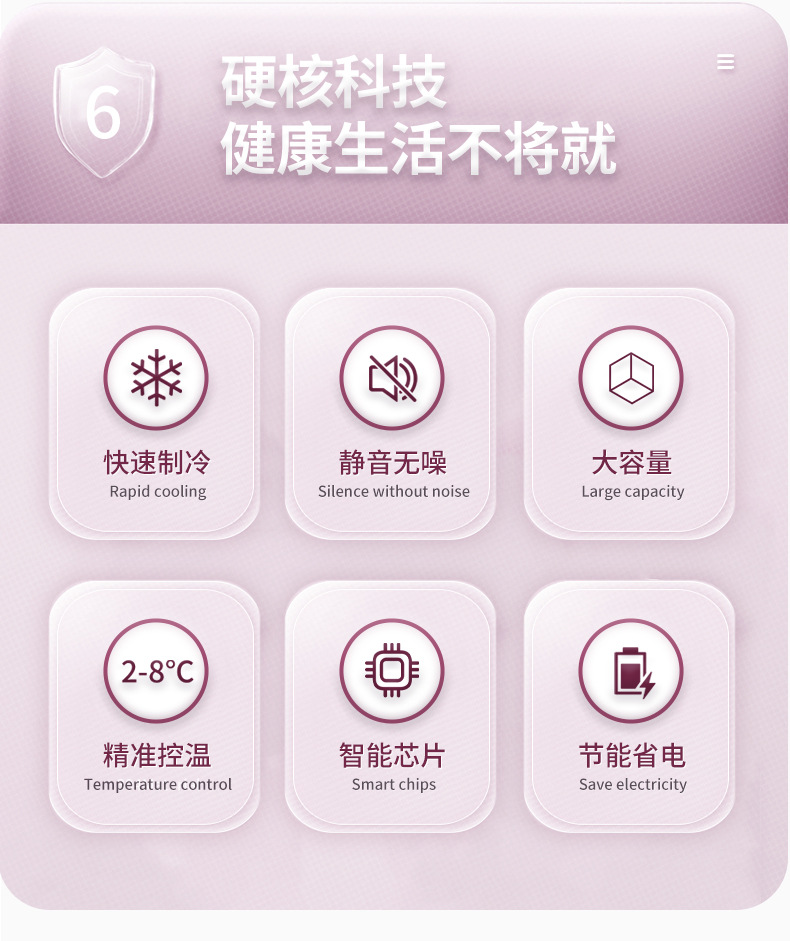 6

硬核科技
健康生活不将就

快速制冷
Rapid cooling

静音无噪
Silence without noise

大容量
Large capacity

2-8°C

精准控温
Temperature control

智能芯片
Smart chips

节能省电
Save electricity