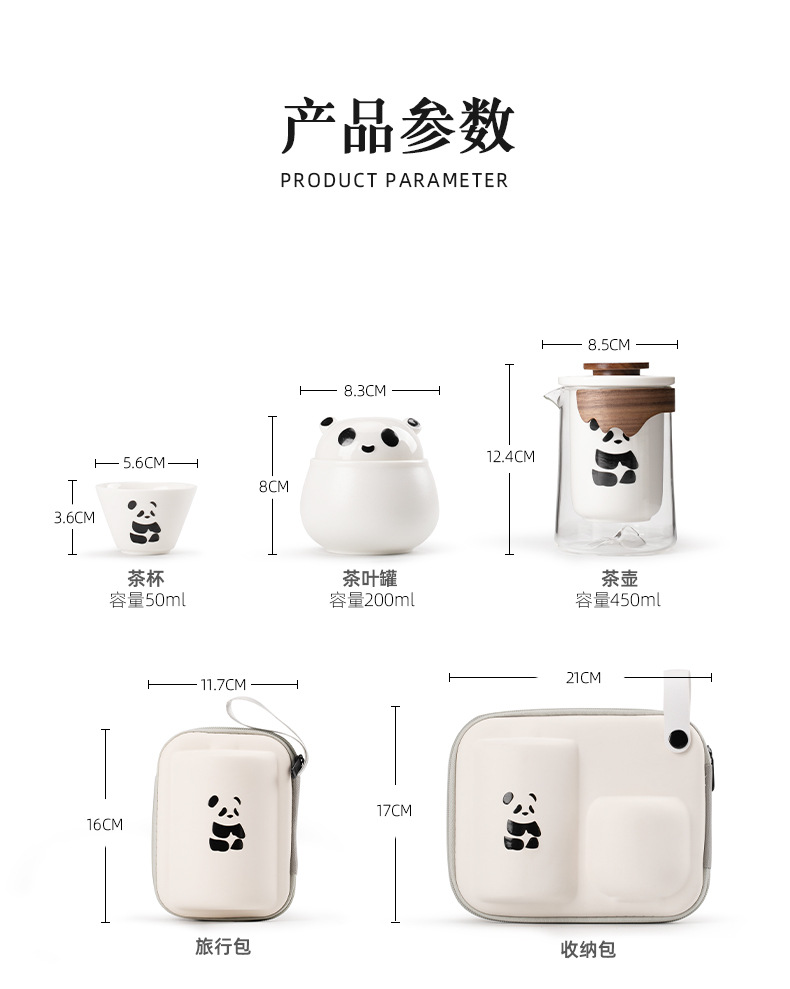 产品参数
PRODUCT PARAMETER

5.6CM
3.6CM
茶杯
容量50ml

8.3CM
8CM
茶叶罐
容量200ml

8.5CM
12.4CM
茶壶
容量450ml

11.7CM
16CM
旅行包

21CM
17CM
收纳包