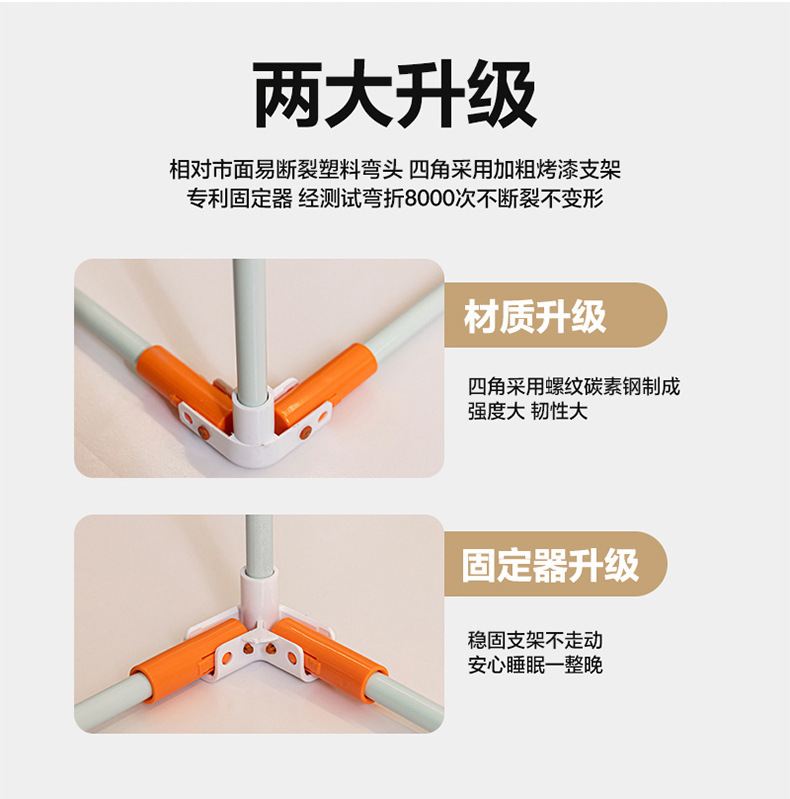 两大升级

相对市面易断裂塑料弯头 四角采用加粗烤漆支架
专利固定器 经测试弯折8000次不断裂不变形

材质升级

四角采用螺纹碳素钢制成
强度大 韧性大

固定器升级

稳固支架不走动
安心睡眠一整晚