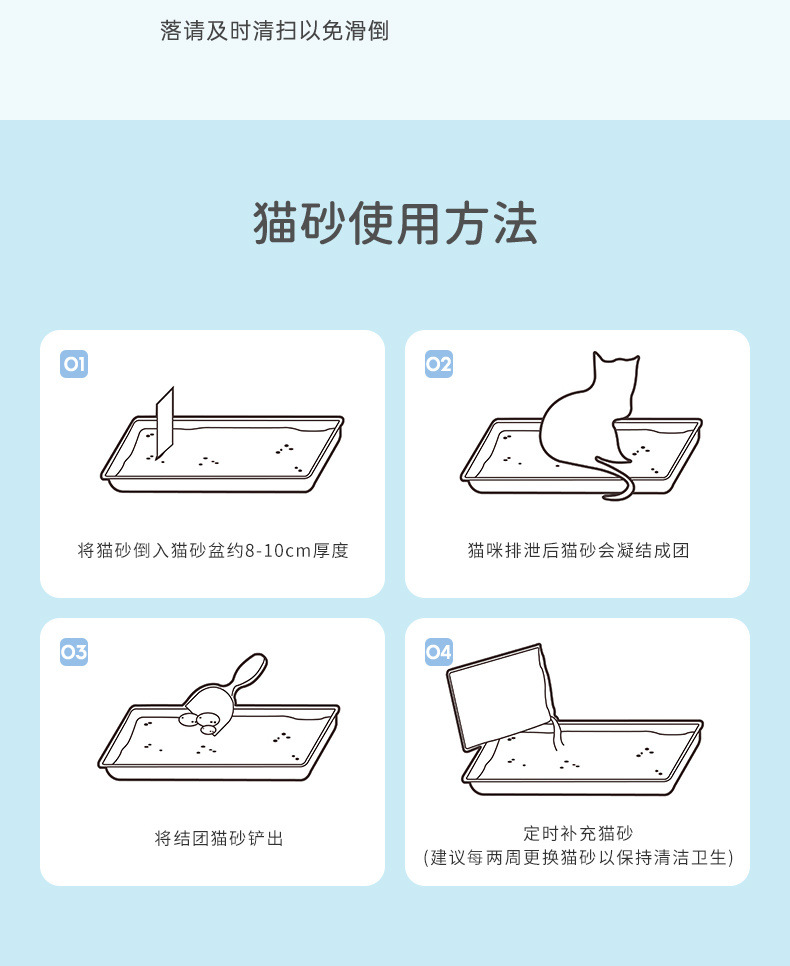 落请及时清扫以免滑倒

猫砂使用方法

01

将猫砂倒入猫砂盆约8-10cm厚度

02

猫咪排泄后猫砂会凝结成团

03

将结团猫砂铲出

04

定时补充猫砂
(建议每两周更换猫砂以保持清洁卫生)