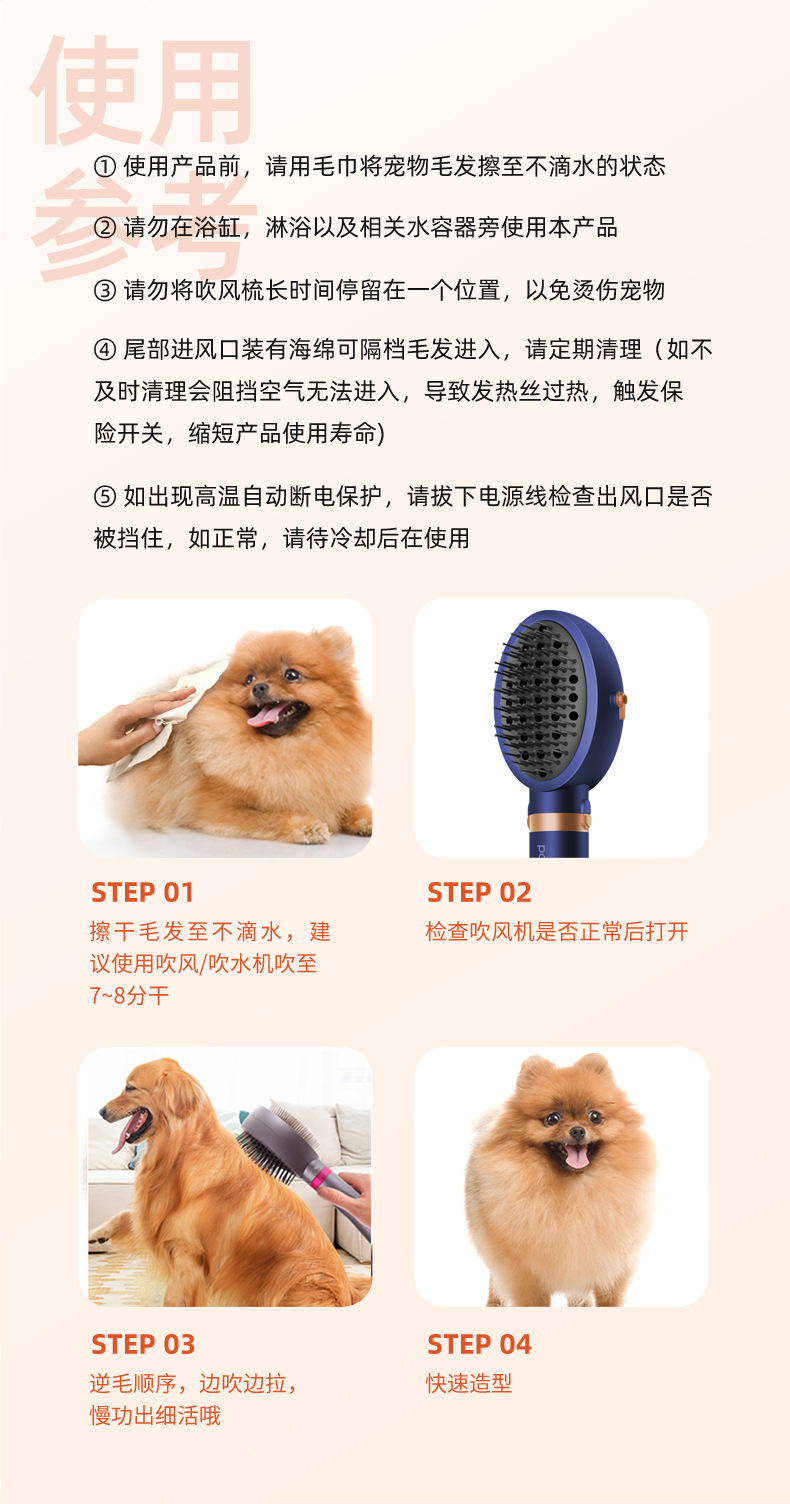 使用参考

① 使用产品前，请用毛巾将宠物毛发擦至不滴水的状态

② 请勿在浴缸，淋浴以及相关水容器旁使用本产品

③ 请勿将吹风梳长时间停留在一个位置，以免烫伤宠物

④ 尾部进风口装有海绵可隔档毛发进入，请定期清理（如不及时清理会阻挡空气无法进入，导致发热丝过热，触发保险开关，缩短产品使用寿命)

⑤ 如出现高温自动断电保护，请拔下电源线检查出风口是否被挡住，如正常，请待冷却后在使用

STEP 01
擦干毛发至不滴水，建议使用吹风/吹水机吹至7~8分干

STEP 02
检查吹风机是否正常后打开

STEP 03
逆毛顺序，边吹边拉，慢功出细活哦

STEP 04
快速造型