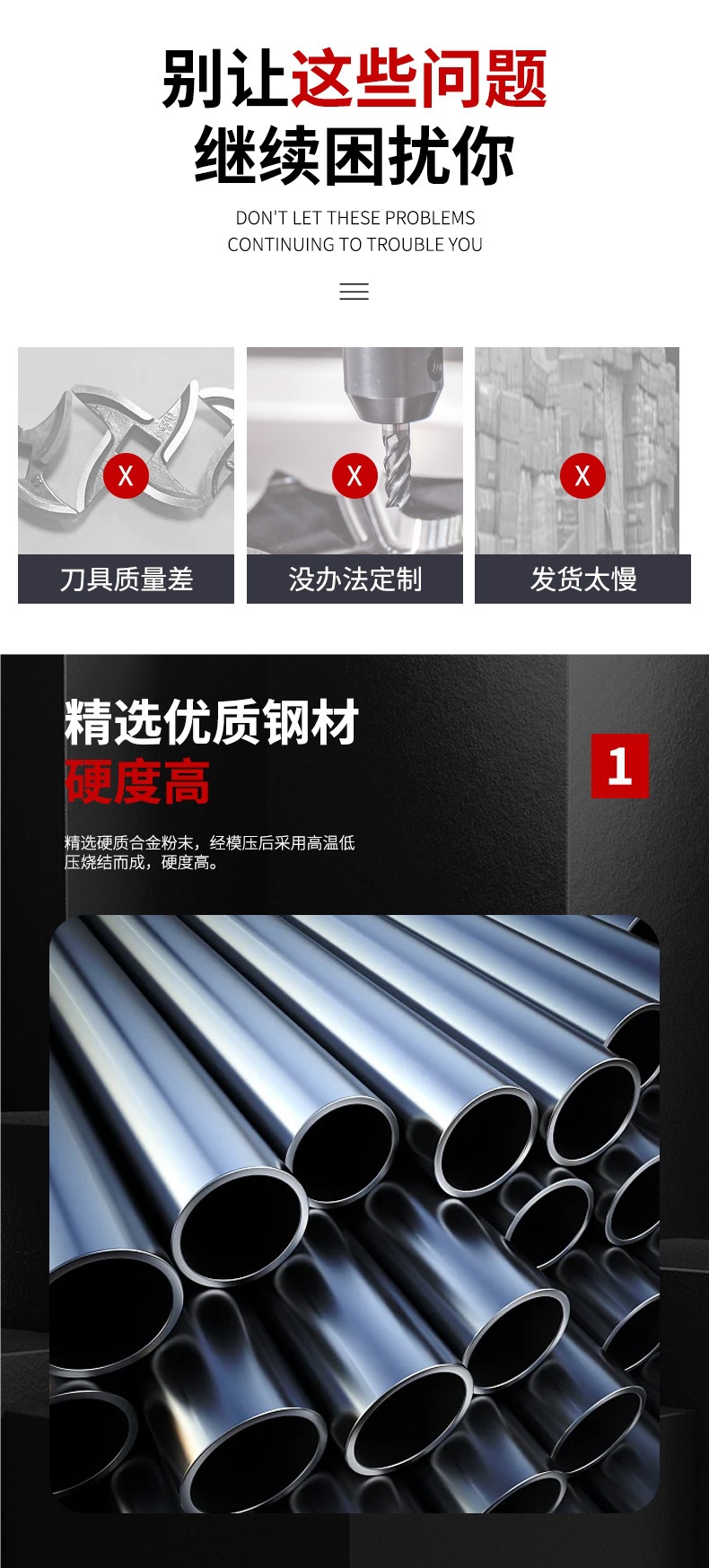 别让这些问题
继续困扰你

DON'T LET THESE PROBLEMS
CONTINUING TO TROUBLE YOU

X
刀具质量差

X
没办法定制

X
发货太慢

精选优质钢材
硬度高

1

精选硬质合金粉末，经模压后采用高温低压烧结而成，硬度高。