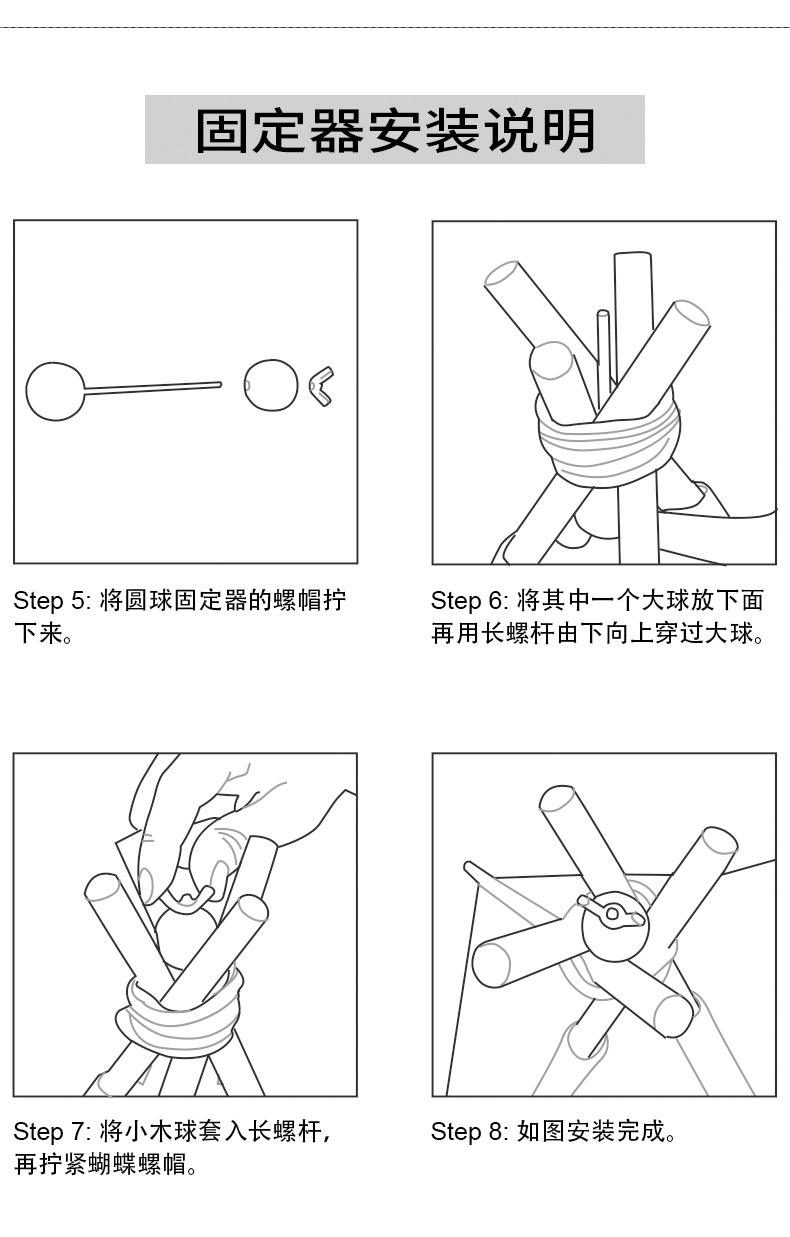 固定器安装说明

Step 5: 将圆球固定器的螺帽拧下来。

Step 6: 将其中一个大球放下面再用长螺杆由下向上穿过大球。

Step 7: 将小木球套入长螺杆，再拧紧蝴蝶螺帽。

Step 8: 如图安装完成。