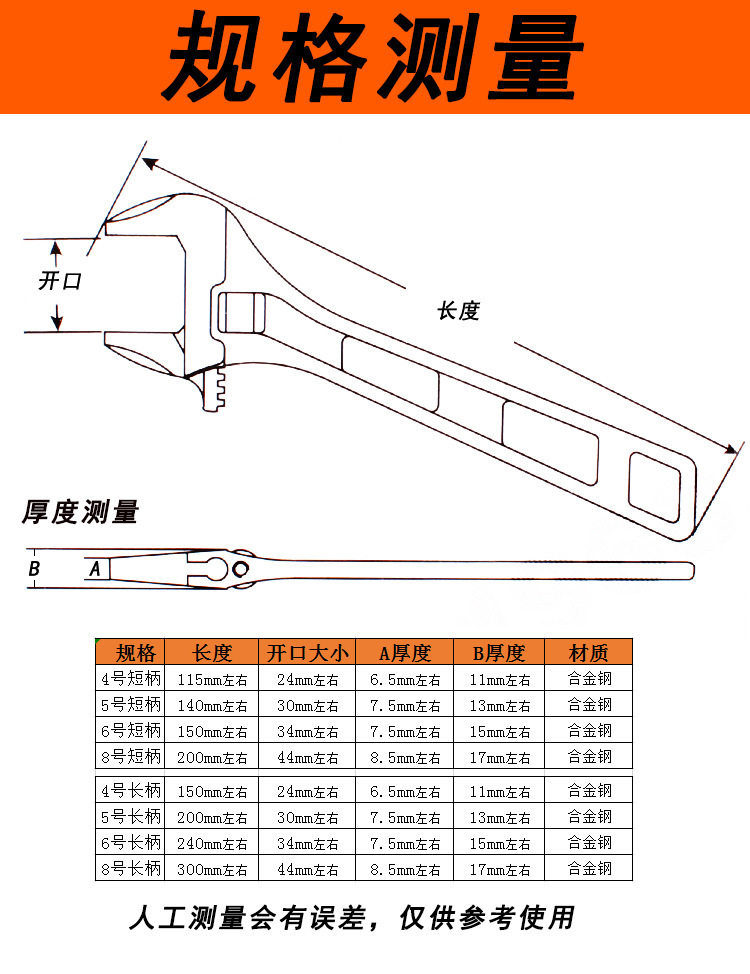 规格测量

开口

长度

厚度测量

B A

| 规格 | 长度 | 开口大小 | A厚度 | B厚度 | 材质 |
|---|---|---|---|---|---|
| 4号短柄 | 115mm左右 | 24mm左右 | 6.5mm左右 | 11mm左右 | 合金钢 |
| 5号短柄 | 140mm左右 | 30mm左右 | 7.5mm左右 | 13mm左右 | 合金钢 |
| 6号短柄 | 150mm左右 | 34mm左右 | 7.5mm左右 | 15mm左右 | 合金钢 |
| 8号短柄 | 200mm左右 | 44mm左右 | 8.5mm左右 | 17mm左右 | 合金钢 |
| 4号长柄 | 150mm左右 | 24mm左右 | 6.5mm左右 | 11mm左右 | 合金钢 |
| 5号长柄 | 200mm左右 | 30mm左右 | 7.5mm左右 | 13mm左右 | 合金钢 |
| 6号长柄 | 240mm左右 | 34mm左右 | 7.5mm左右 | 15mm左右 | 合金钢 |
| 8号长柄 | 300mm左右 | 44mm左右 | 8.5mm左右 | 17mm左右 | 合金钢 |

人工测量会有误差，仅供参考使用