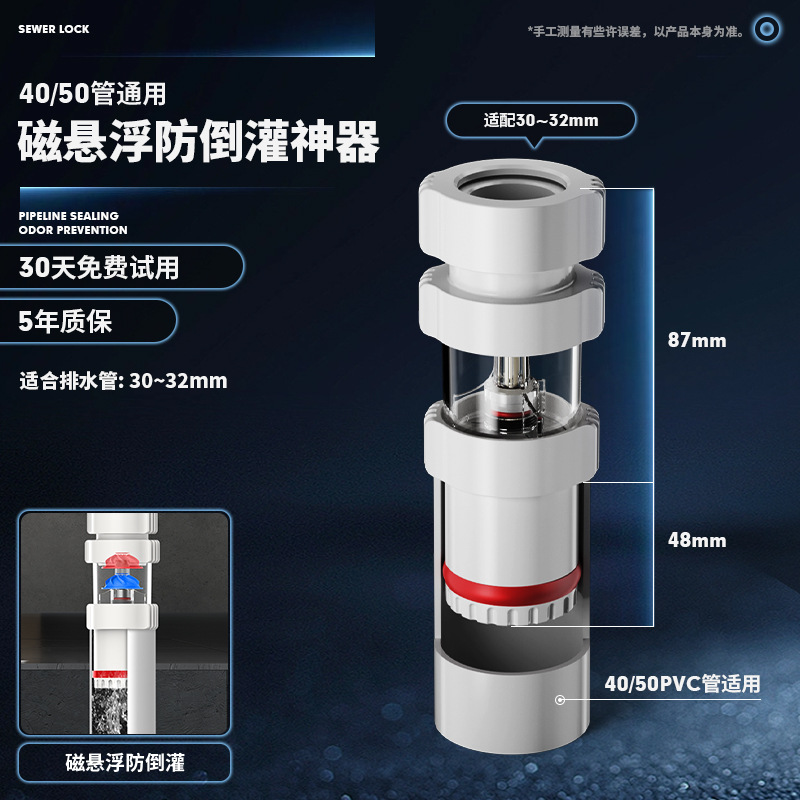 SEWER LOCK

*手工测量有些许误差，以产品本身为准。

40/50管通用

磁悬浮防倒灌神器

PIPELINE SEALING
ODOR PREVENTION

30天免费试用

5年质保

适合排水管: 30~32mm

适配30~32mm

87mm

48mm

40/50PVC管适用

磁悬浮防倒灌