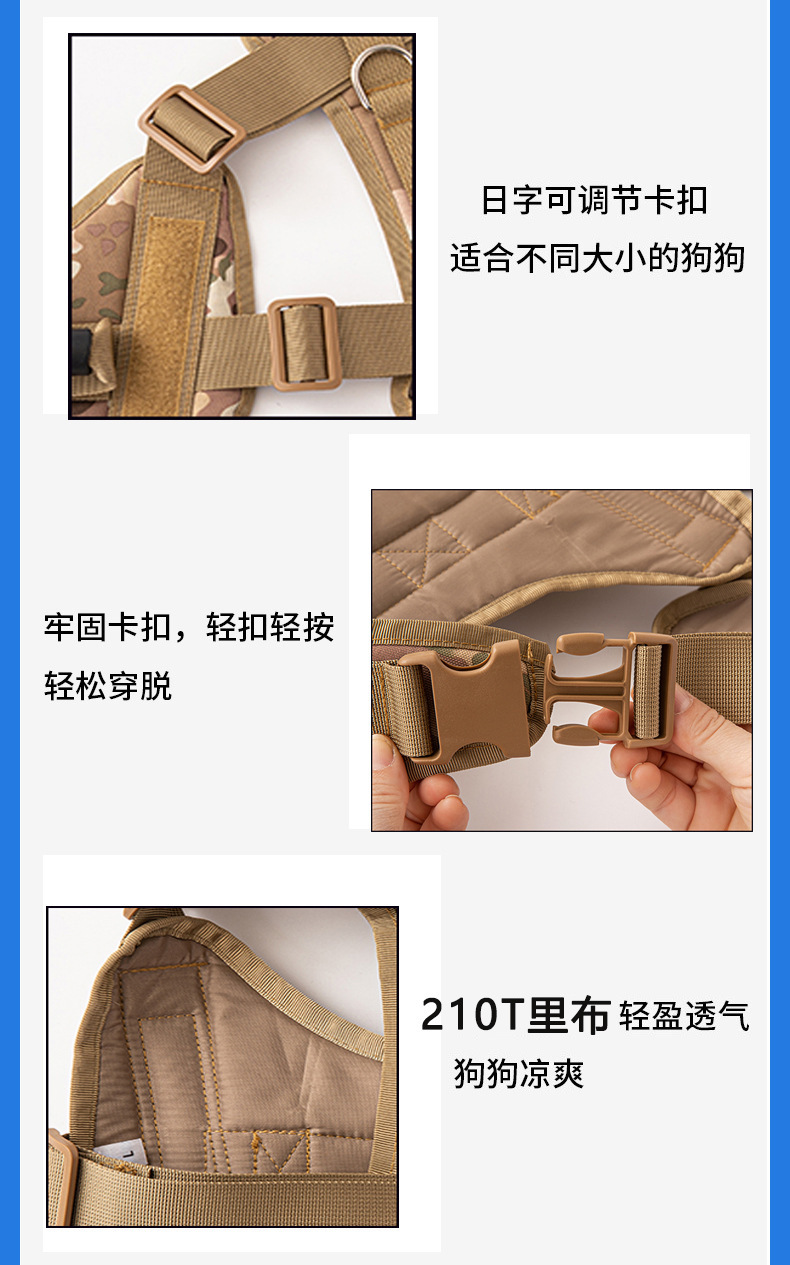 日字可调节卡扣
适合不同大小的狗狗

牢固卡扣，轻扣轻按
轻松穿脱

210T里布 轻盈透气
狗狗凉爽