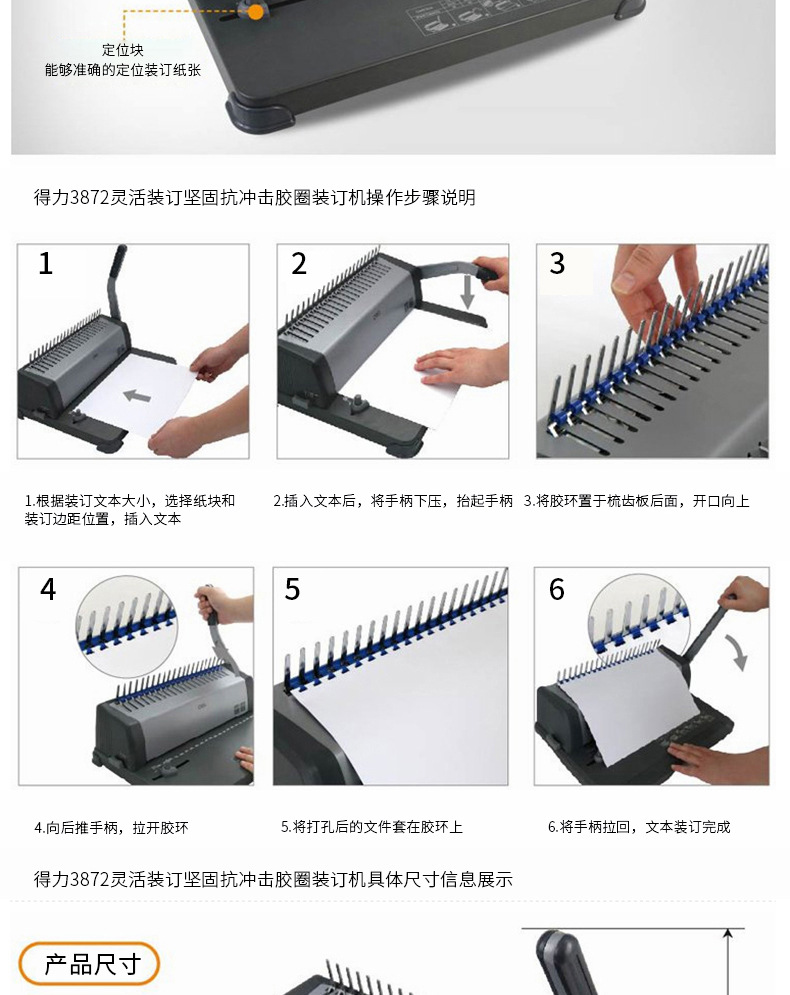 定位块
能够准确的定位装订纸张

得力3872灵活装订坚固抗冲击胶圈装订机操作步骤说明

1

2

3

1.根据装订文本大小，选择纸块和装订边距位置，插入文本

2.插入文本后，将手柄下压，抬起手柄

3.将胶环置于梳齿板后面，开口向上

4

5

6

4.向后推手柄，拉开胶环

5.将打孔后的文件套在胶环上

6.将手柄拉回，文本装订完成

得力3872灵活装订坚固抗冲击胶圈装订机具体尺寸信息展示

产品尺寸