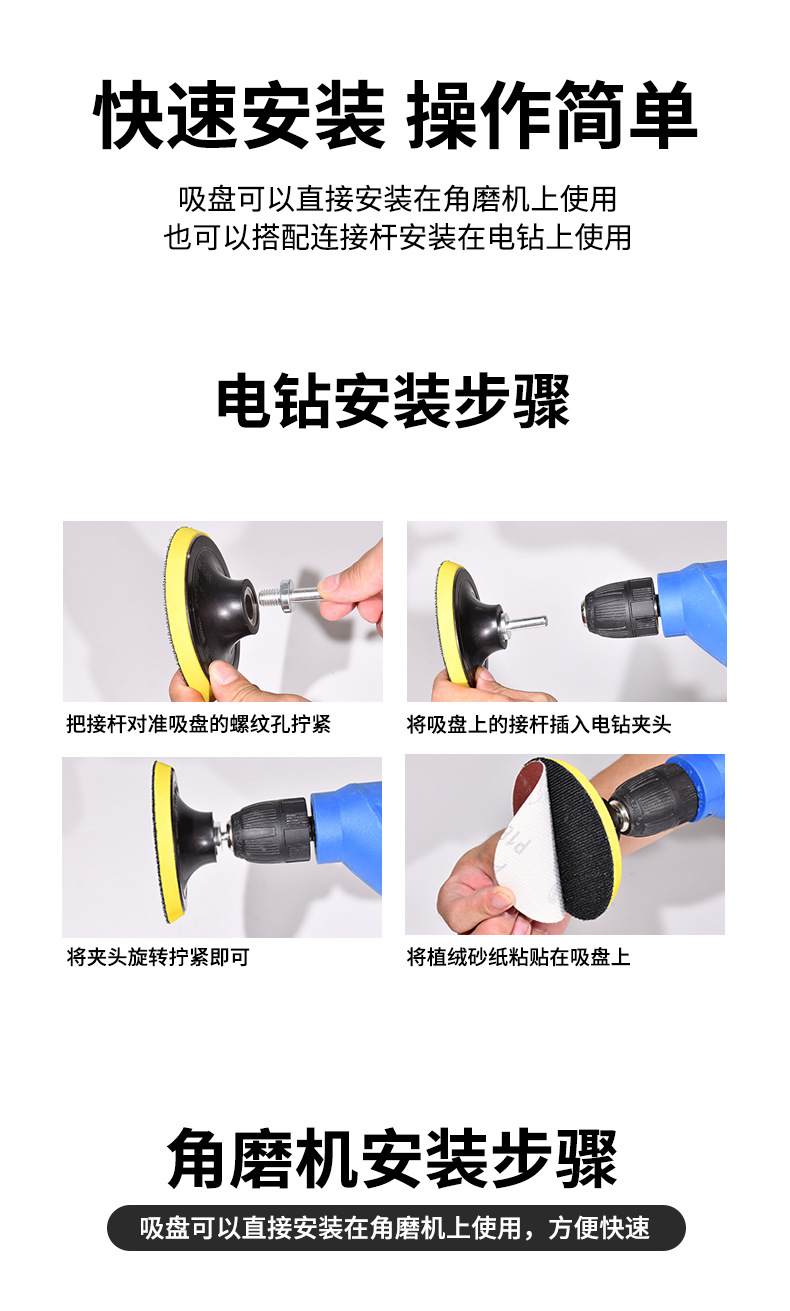 快速安装 操作简单

吸盘可以直接安装在角磨机上使用
也可以搭配连接杆安装在电钻上使用

电钻安装步骤

把接杆对准吸盘的螺纹孔拧紧

将吸盘上的接杆插入电钻夹头

将夹头旋转拧紧即可

将植绒砂纸粘贴在吸盘上

角磨机安装步骤

吸盘可以直接安装在角磨机上使用，方便快速