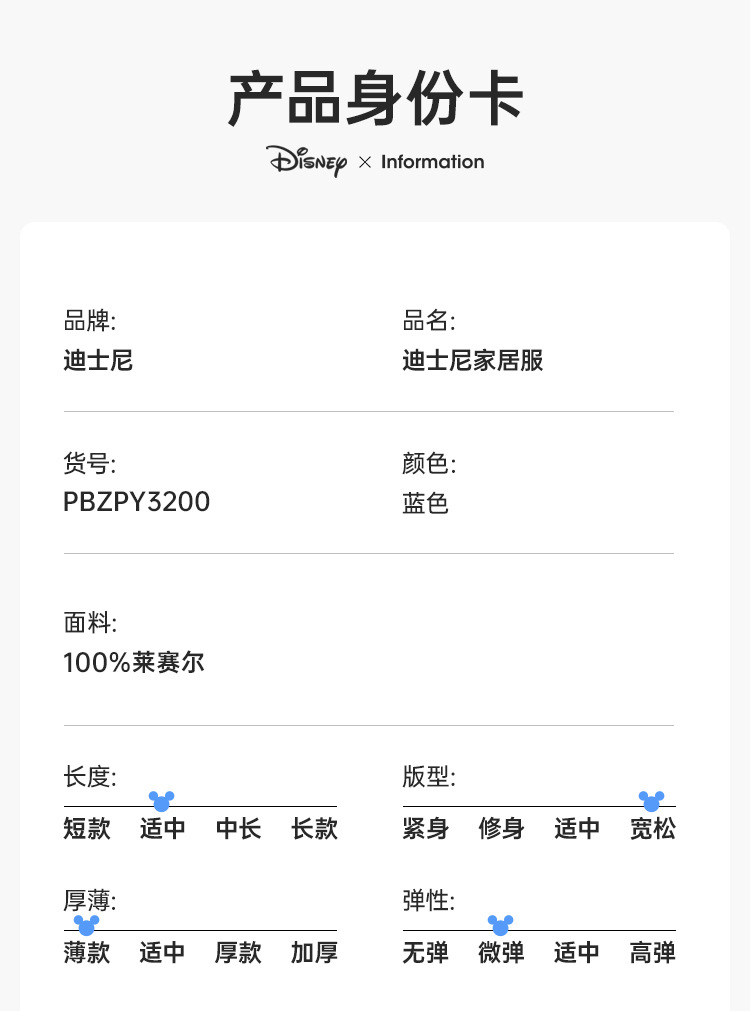 产品身份卡

Disney × Information

品牌:
迪士尼

品名:
迪士尼家居服

货号:
PBZPY3200

颜色:
蓝色

面料:
100%莱赛尔

长度:
短款 适中 中长 长款

版型:
紧身 修身 适中 宽松

厚薄:
薄款 适中 厚款 加厚

弹性:
无弹 微弹 适中 高弹