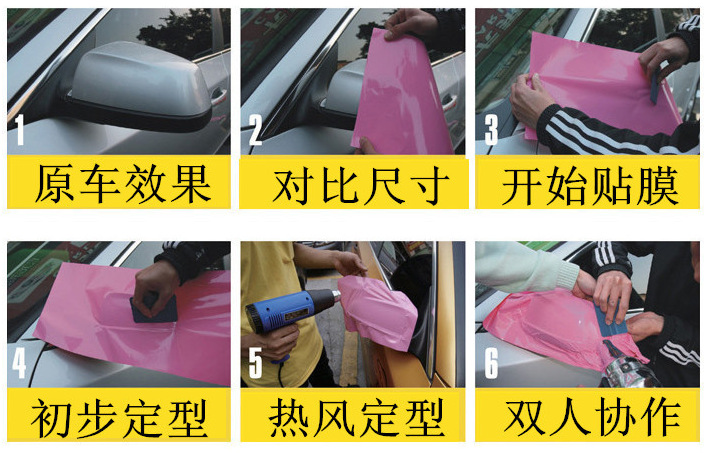 1
原车效果

2
对比尺寸

3
开始贴膜

4
初步定型

5
热风定型

6
双人协作