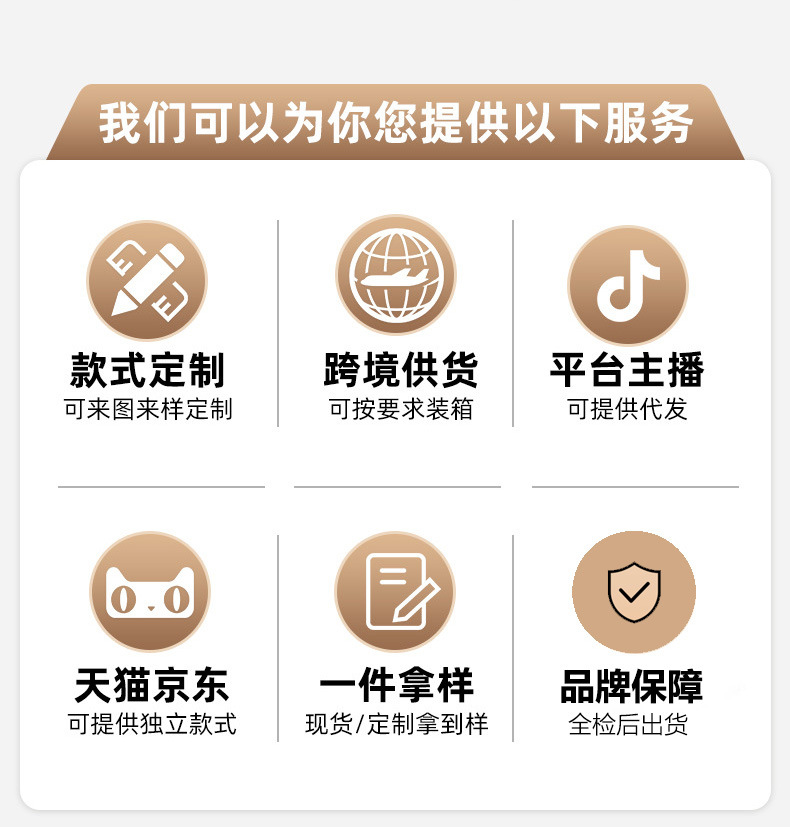 我们可以为你您提供以下服务

款式定制
可来图来样定制

跨境供货
可按要求装箱

平台主播
可提供代发

天猫京东
可提供独立款式

一件拿样
现货/定制拿到样

品牌保障
全检后出货