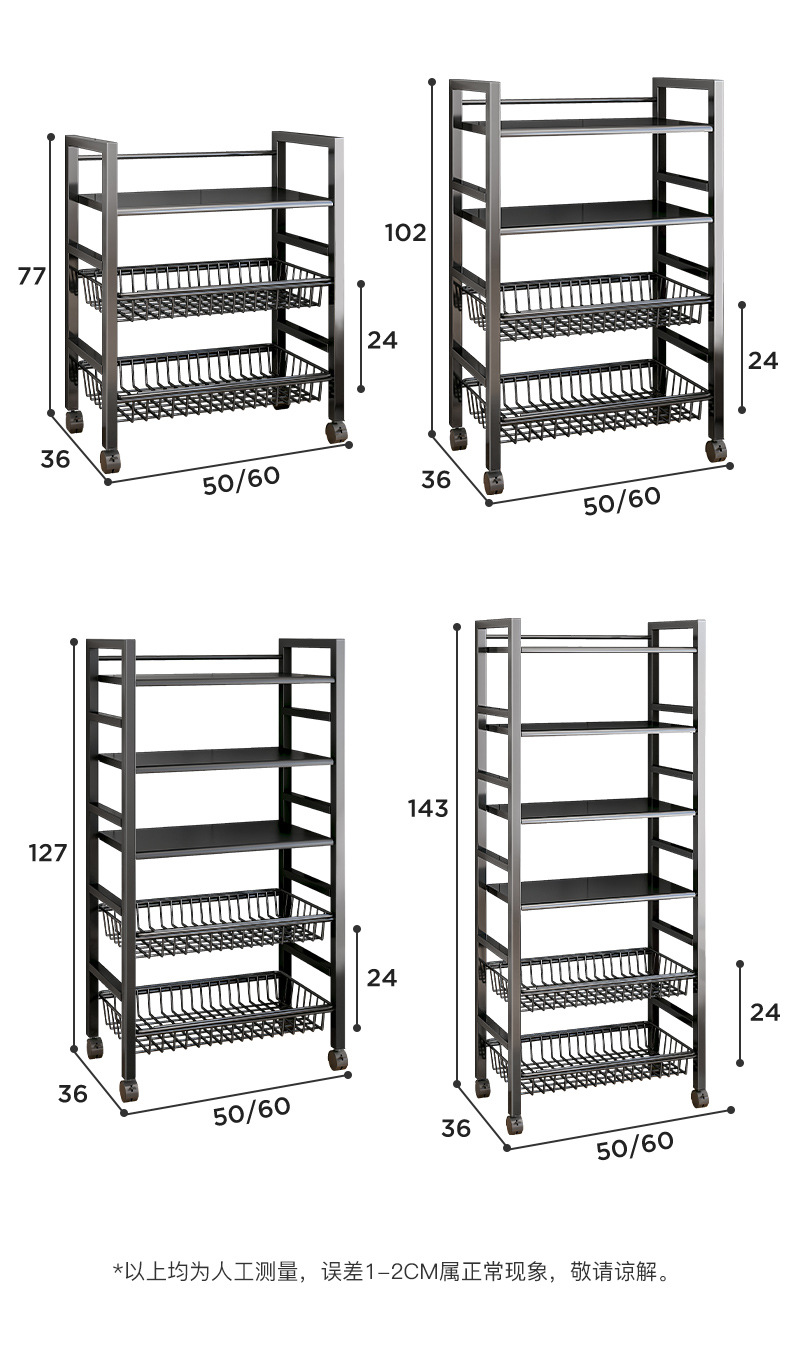 77
24
36
50/60

102
24
36
50/60

127
24
36
50/60

143
24
36
50/60

*以上均为人工测量，误差1-2CM属正常现象，敬请谅解。