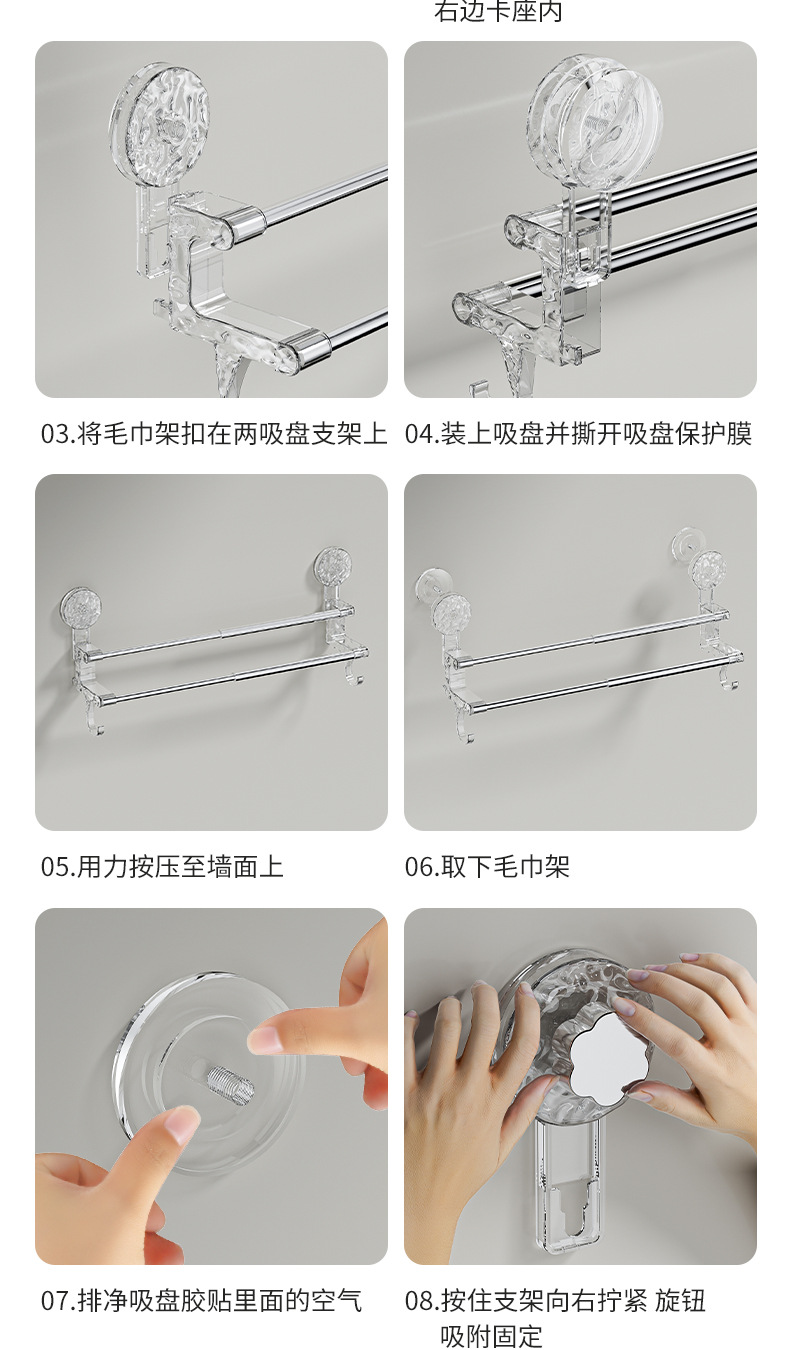 右边卡座内

03.将毛巾架扣在两吸盘支架上

04.装上吸盘并撕开吸盘保护膜

05.用力按压至墙面上

06.取下毛巾架

07.排净吸盘胶贴里面的空气

08.按住支架向右拧紧 旋钮吸附固定