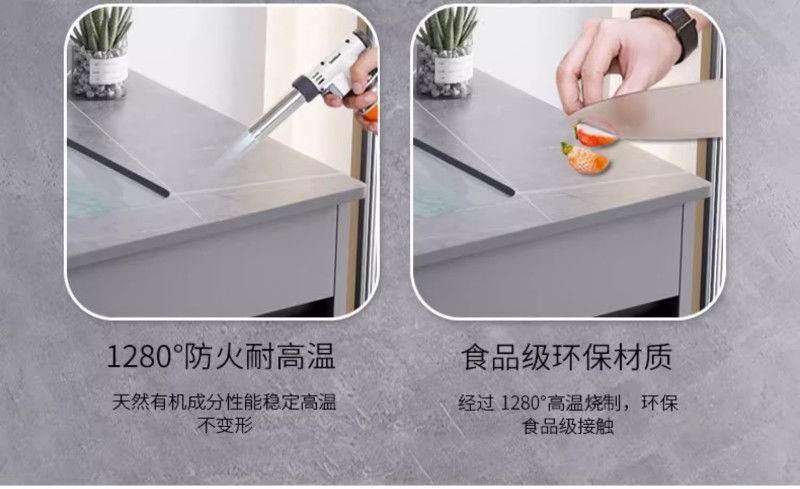 1280°防火耐高温

天然有机成分性能稳定高温不变形

食品级环保材质

经过 1280°高温烧制，环保食品级接触