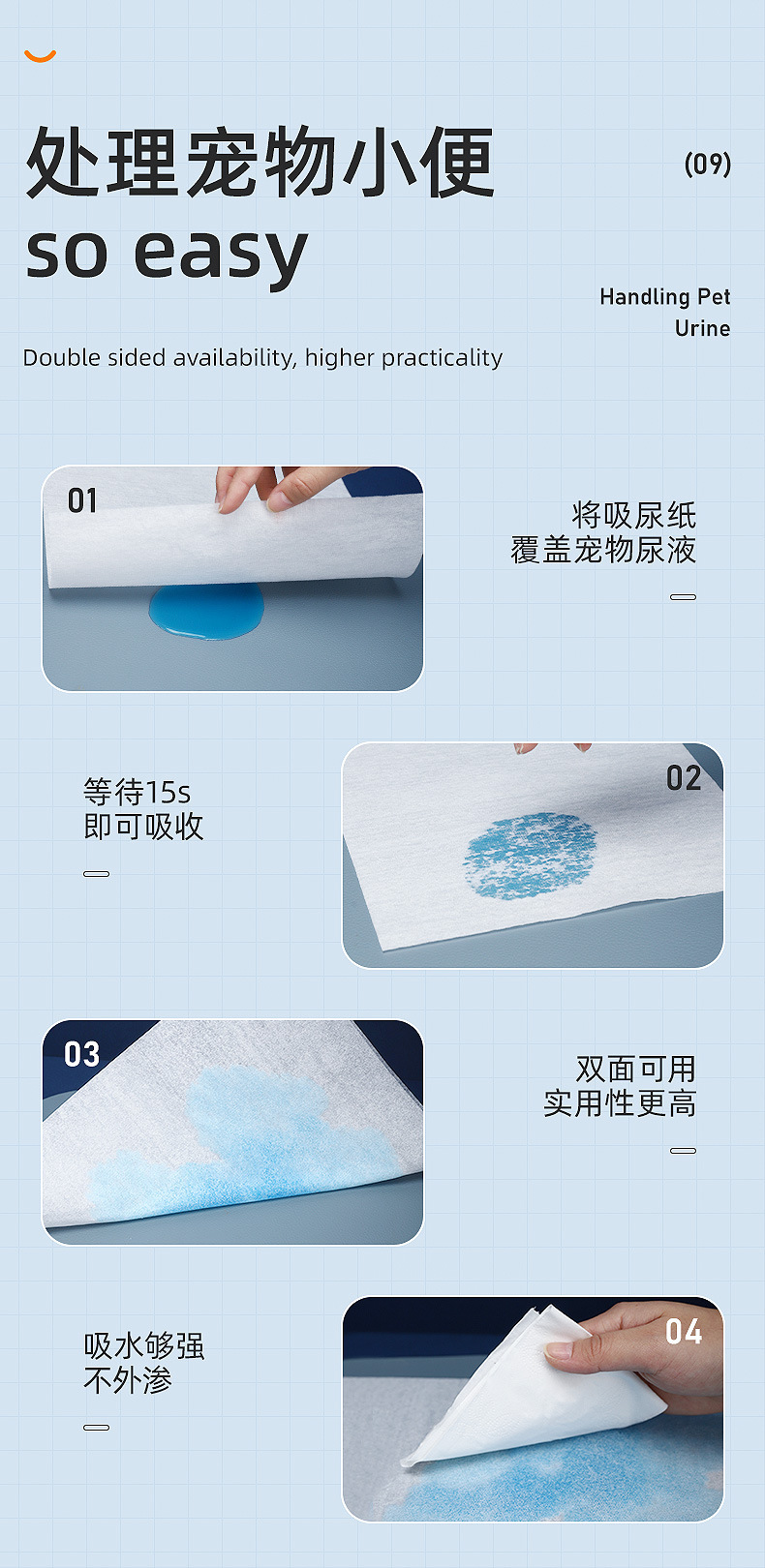 处理宠物小便
so easy

(09)

Handling Pet Urine

Double sided availability, higher practicality

01

将吸尿纸
覆盖宠物尿液

等待15s
即可吸收

02

03

双面可用
实用性更高

吸水够强
不外渗

04