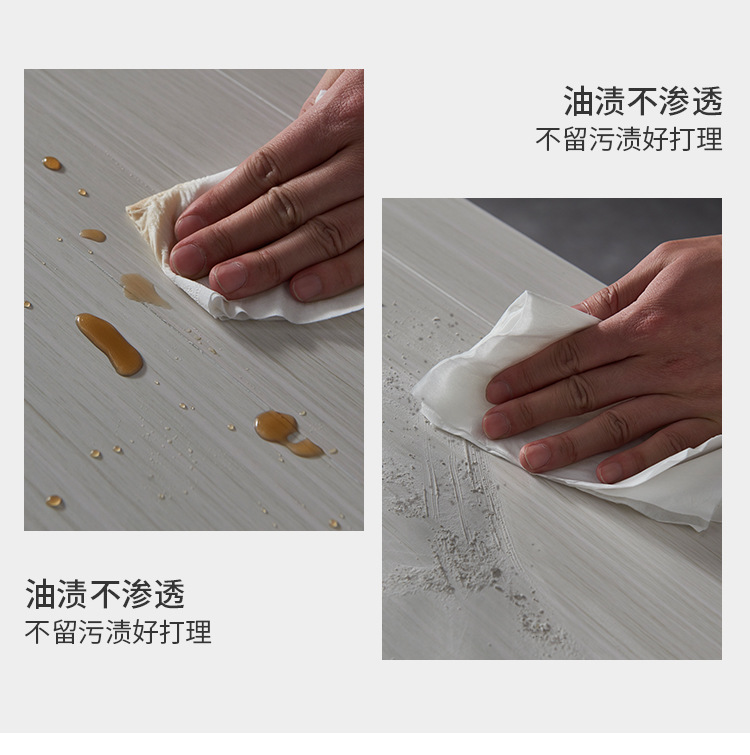 油渍不渗透
不留污渍好打理

油渍不渗透
不留污渍好打理