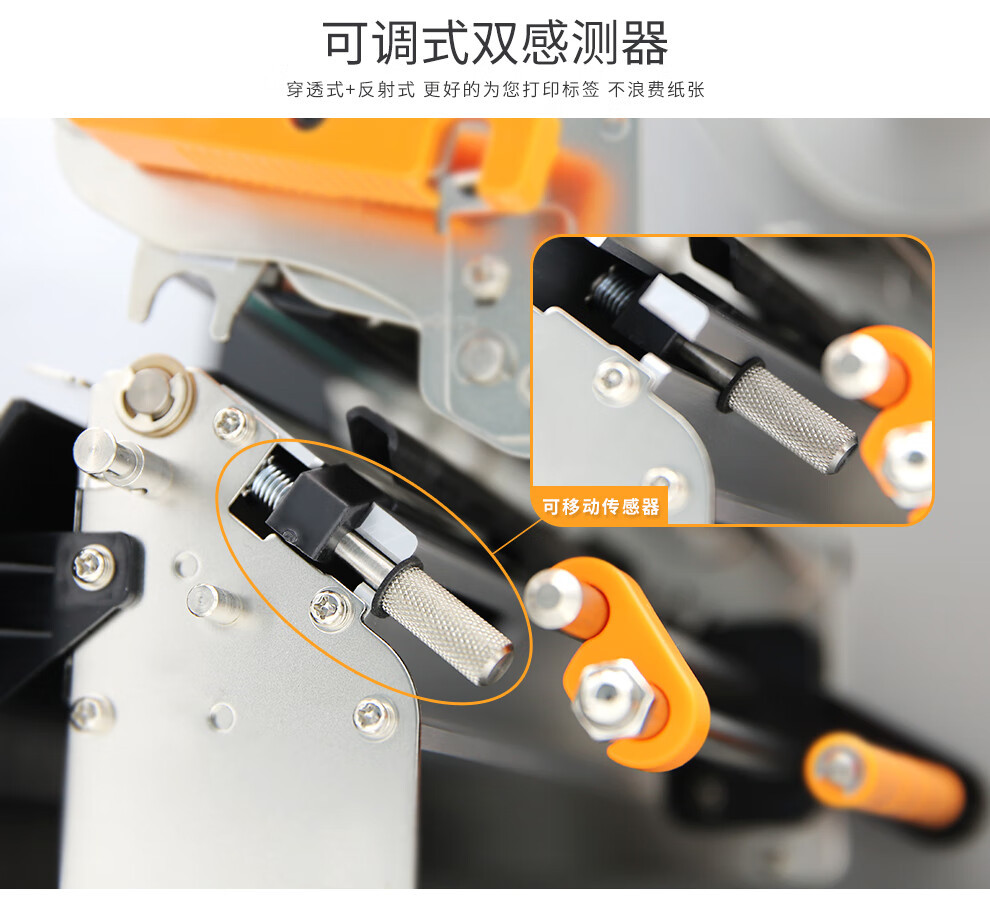 可调式双感测器

穿透式+反射式 更好的为您打印标签 不浪费纸张

可移动传感器